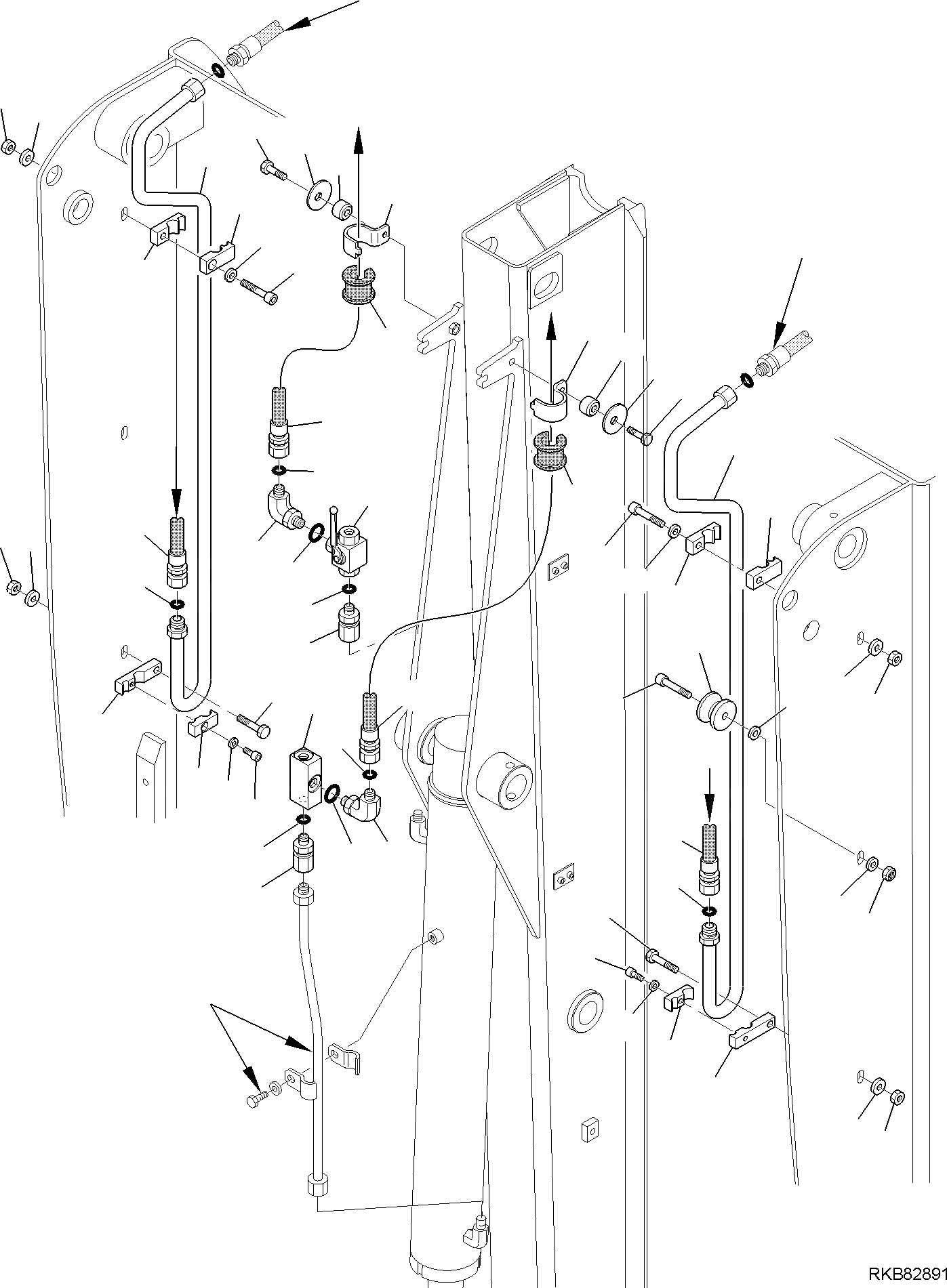 RKB82891