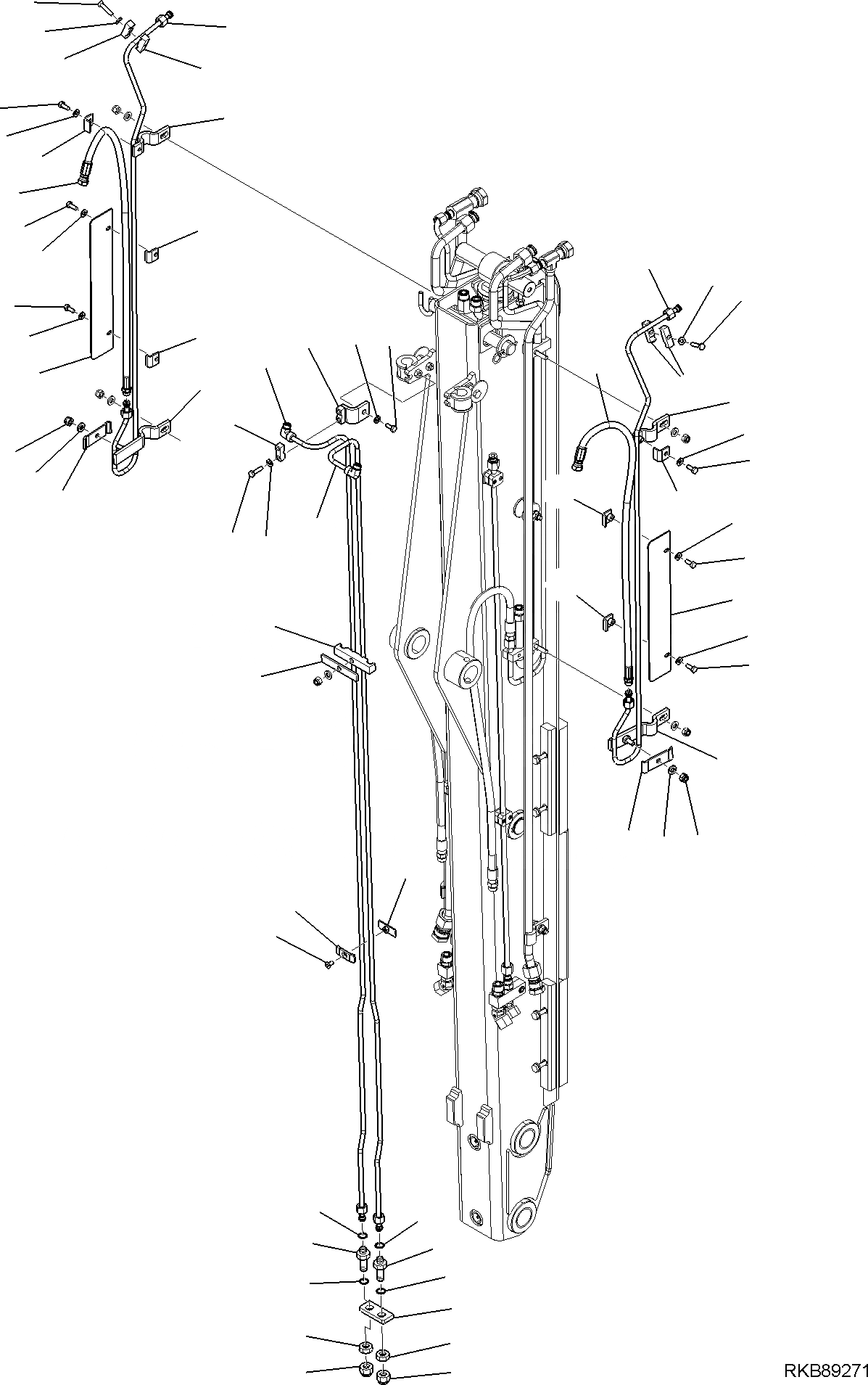 RKB89271