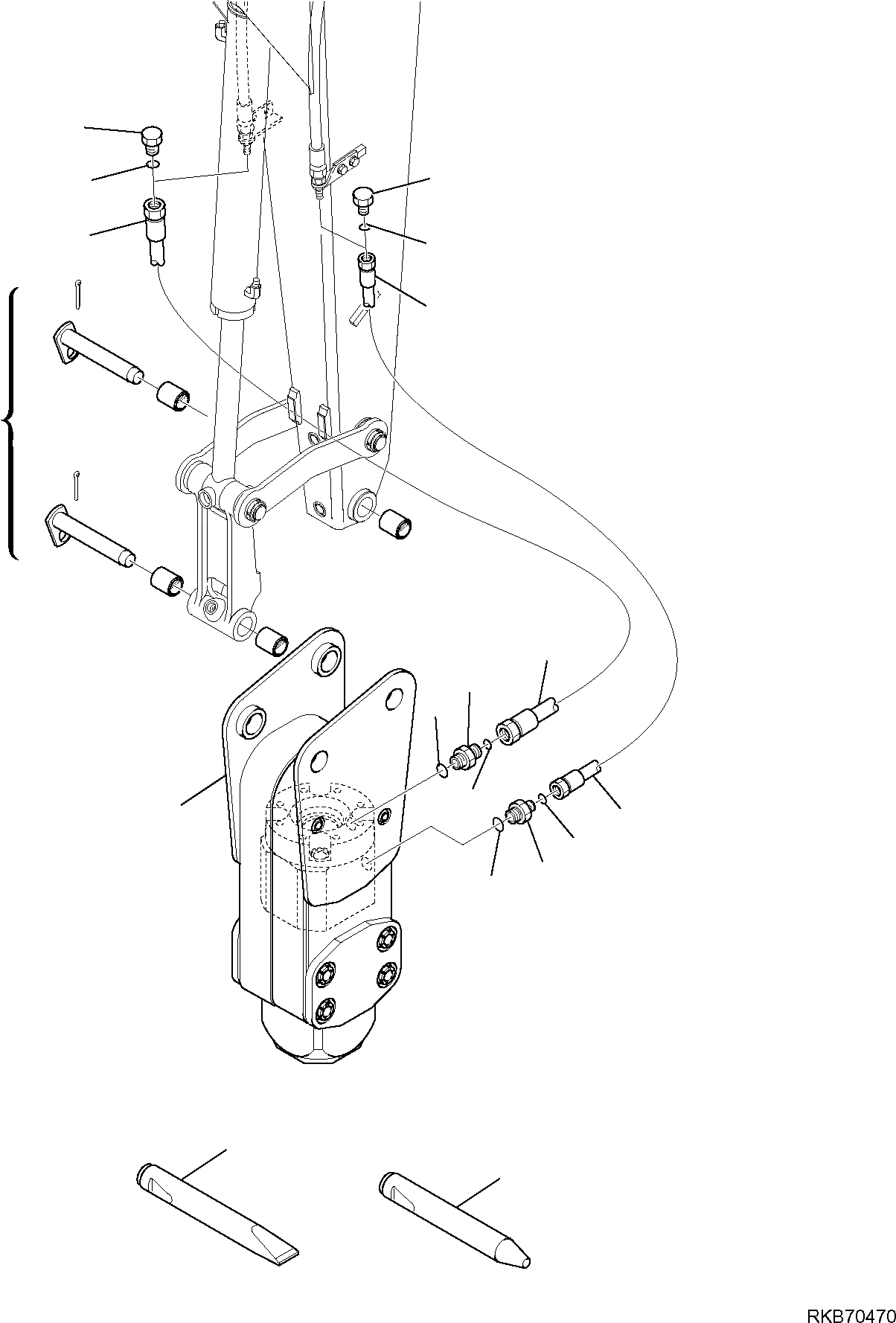 RKB70470