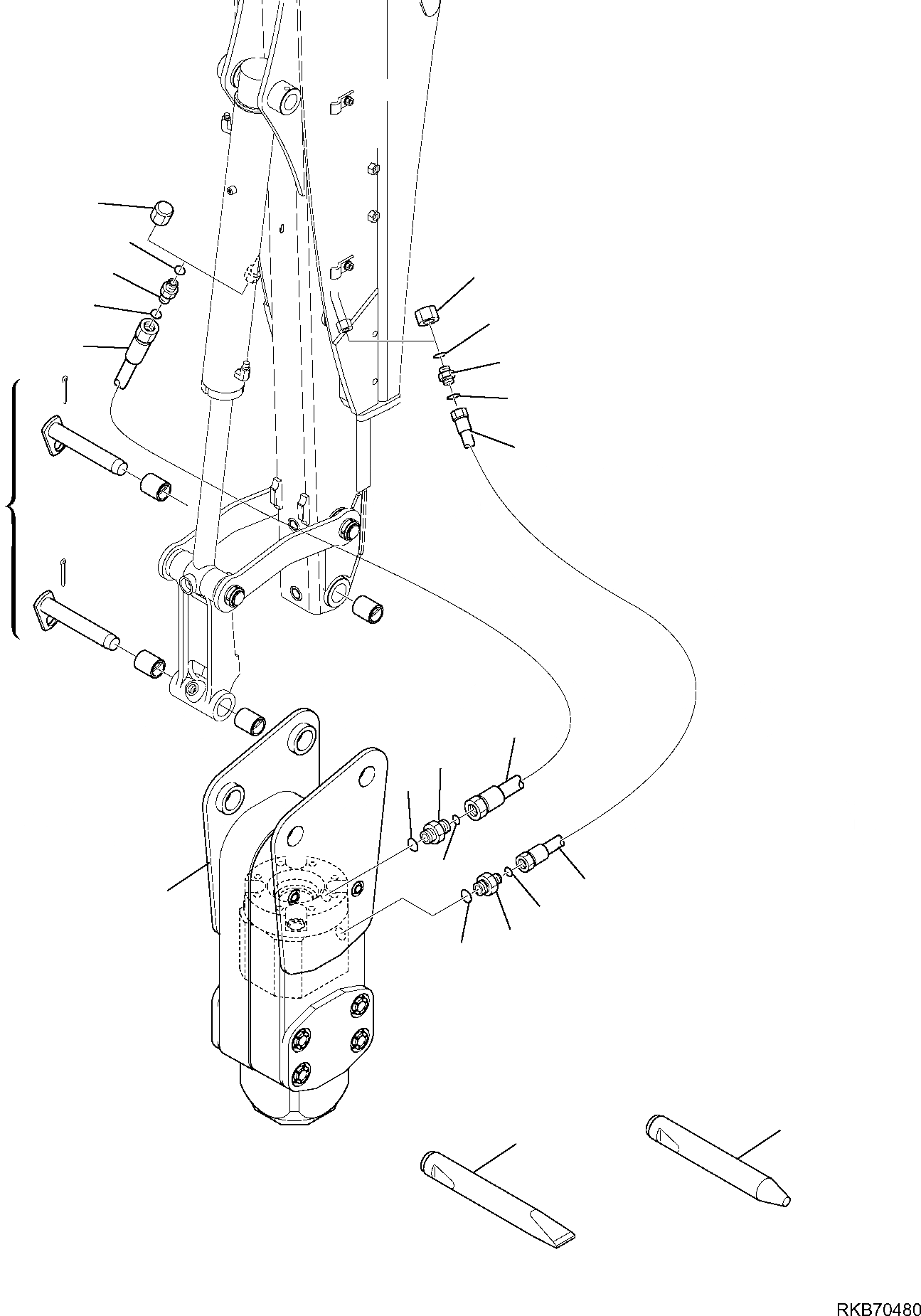 RKB70480