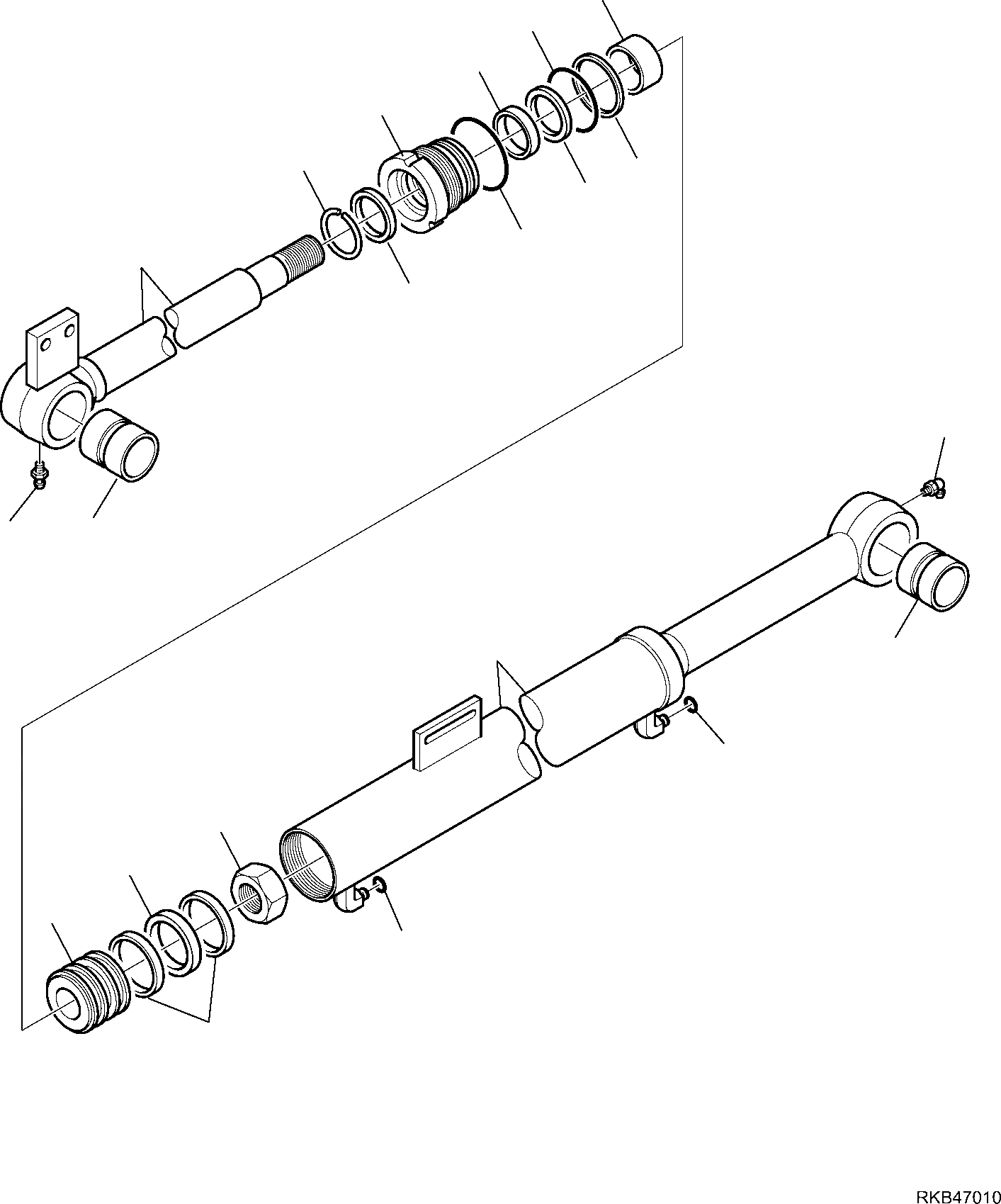 RKB47010