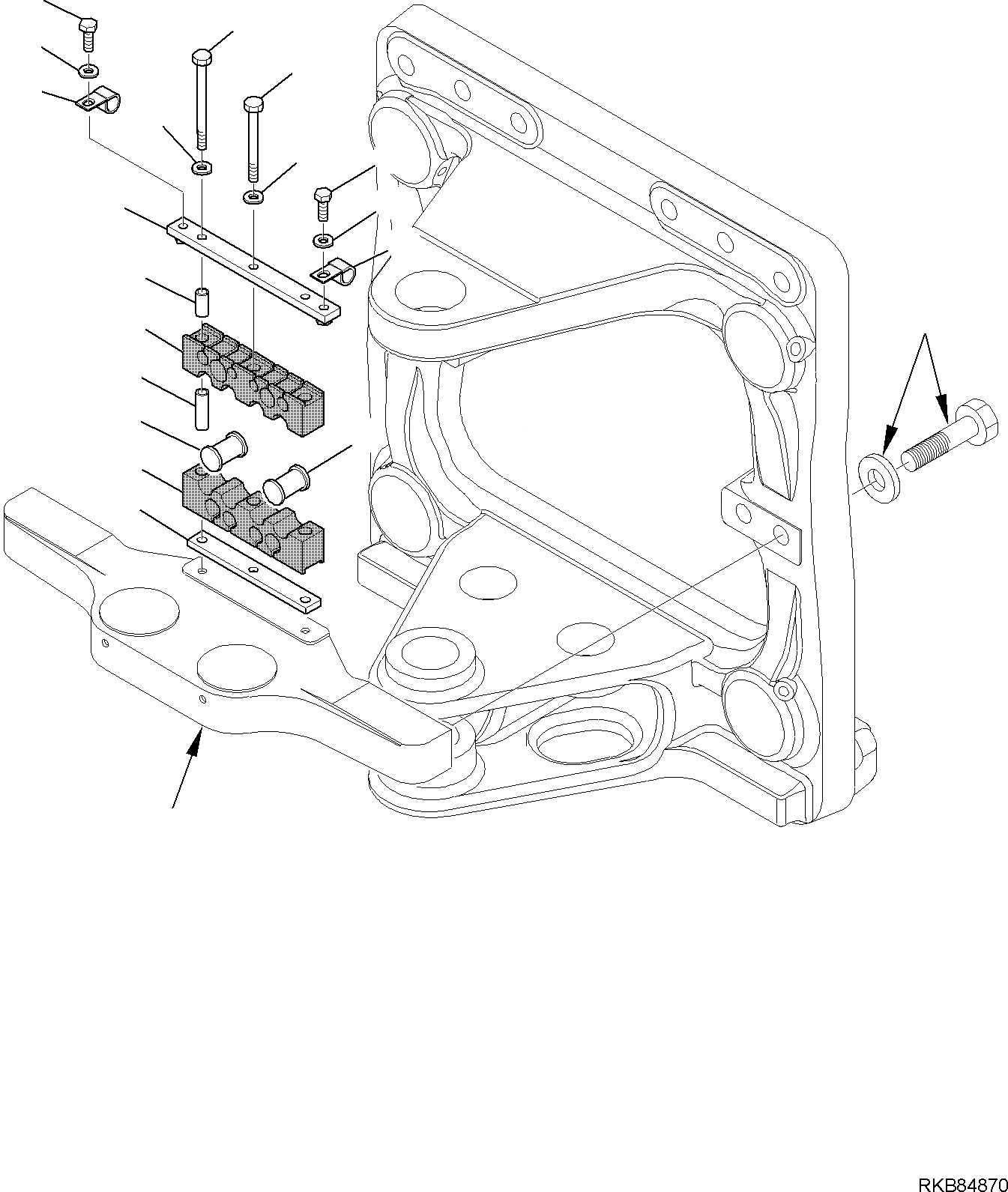 RKB84870