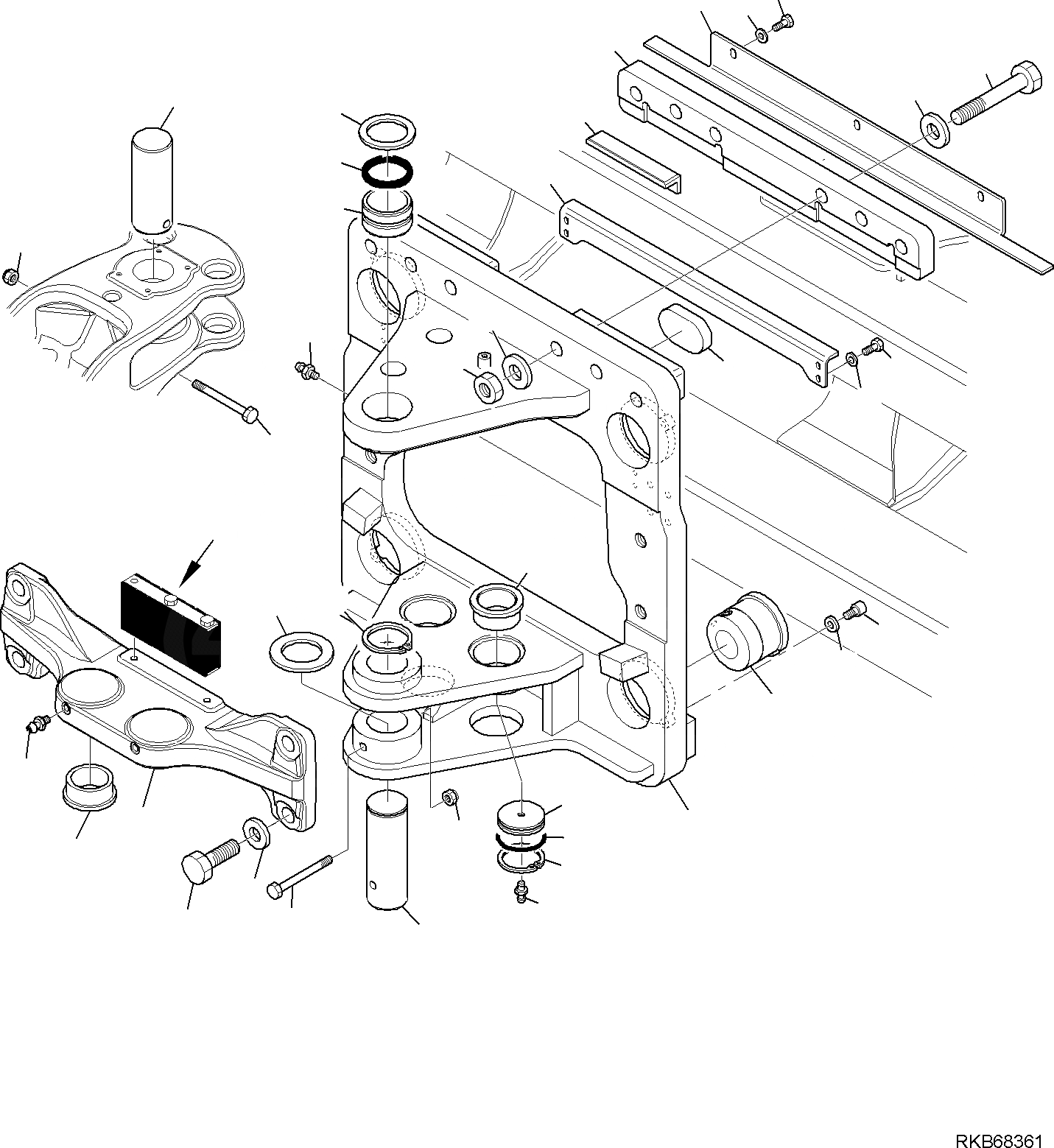 RKB68361