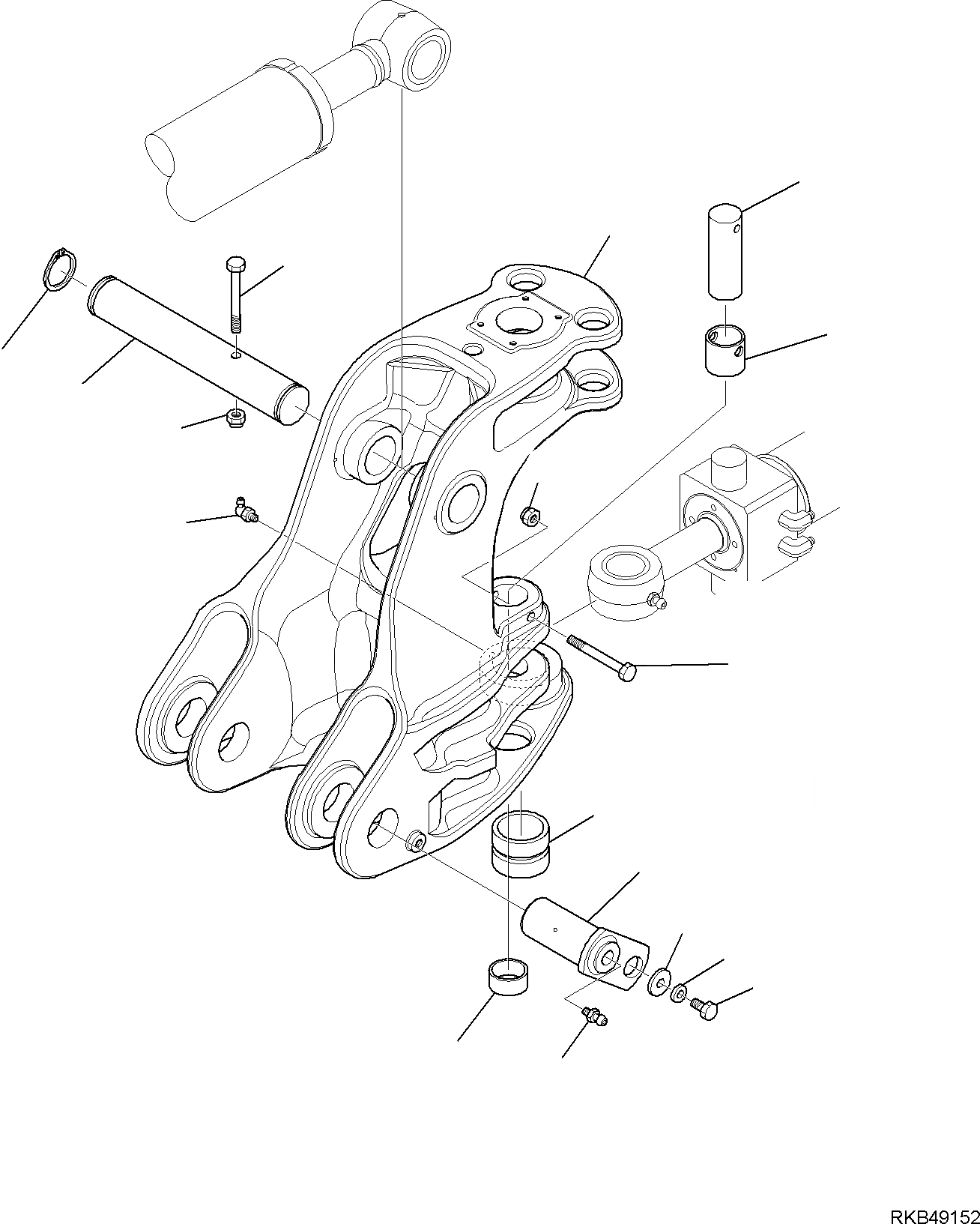 RKB49152