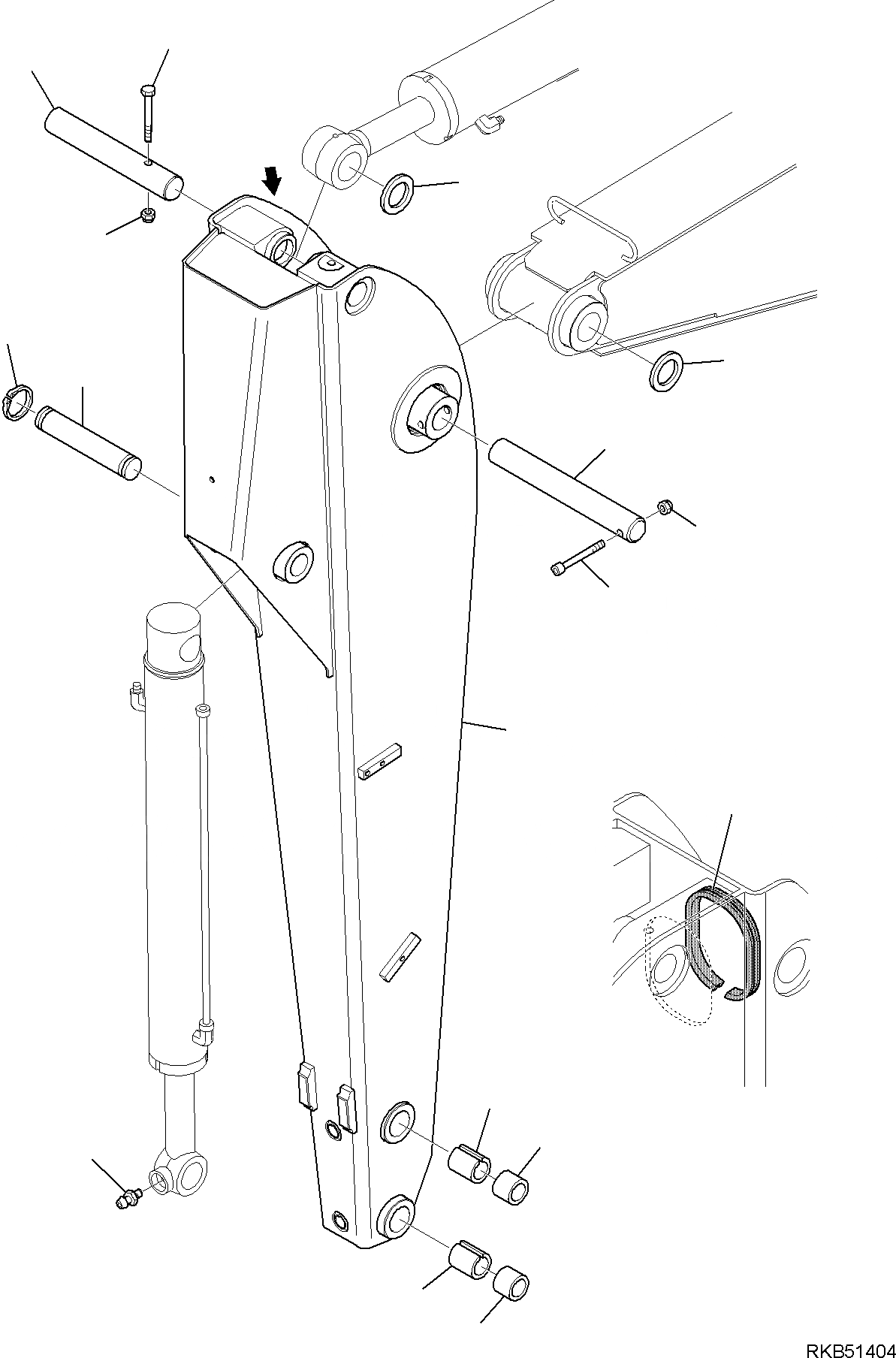 RKB51404