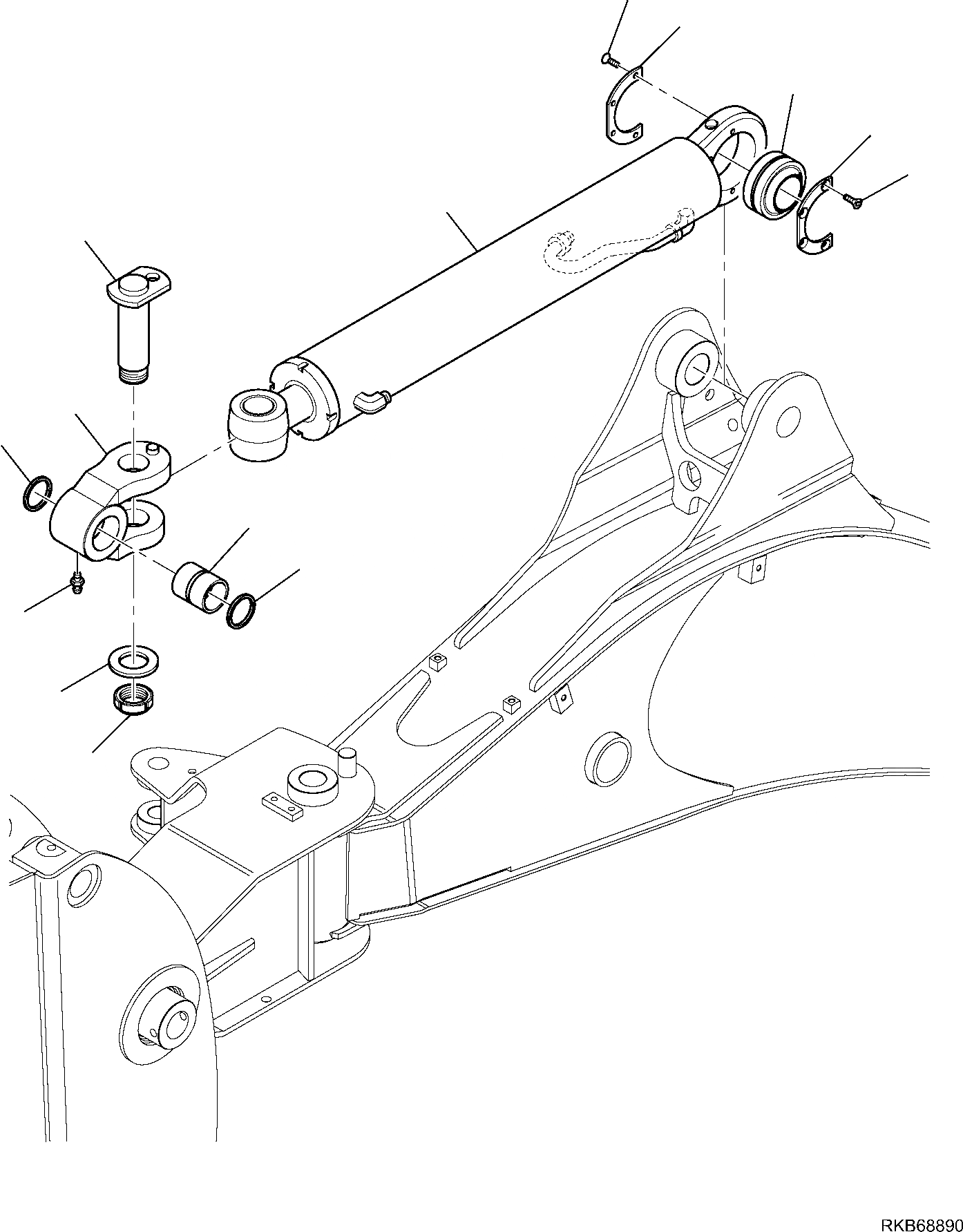 RKB68890