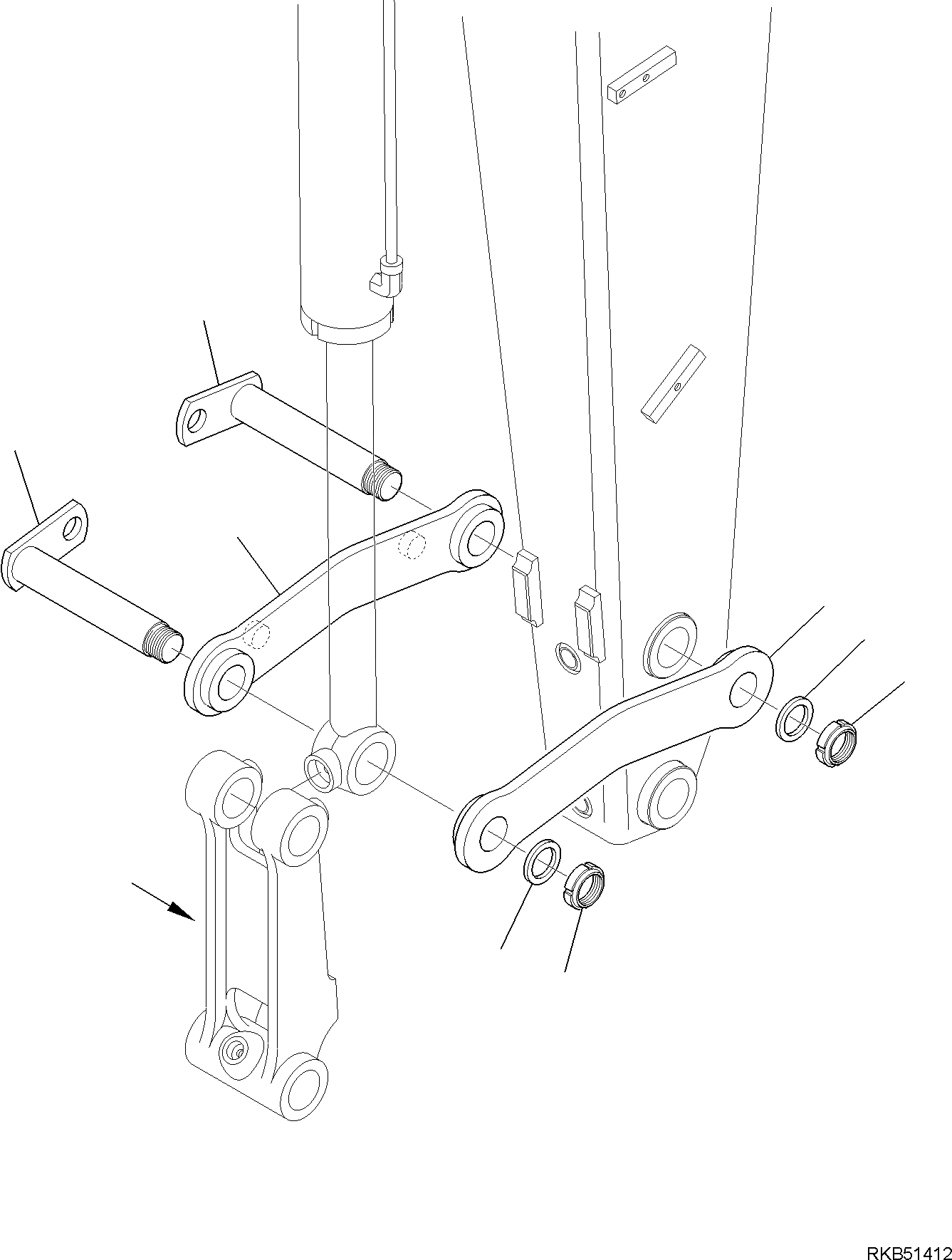 RKB51412