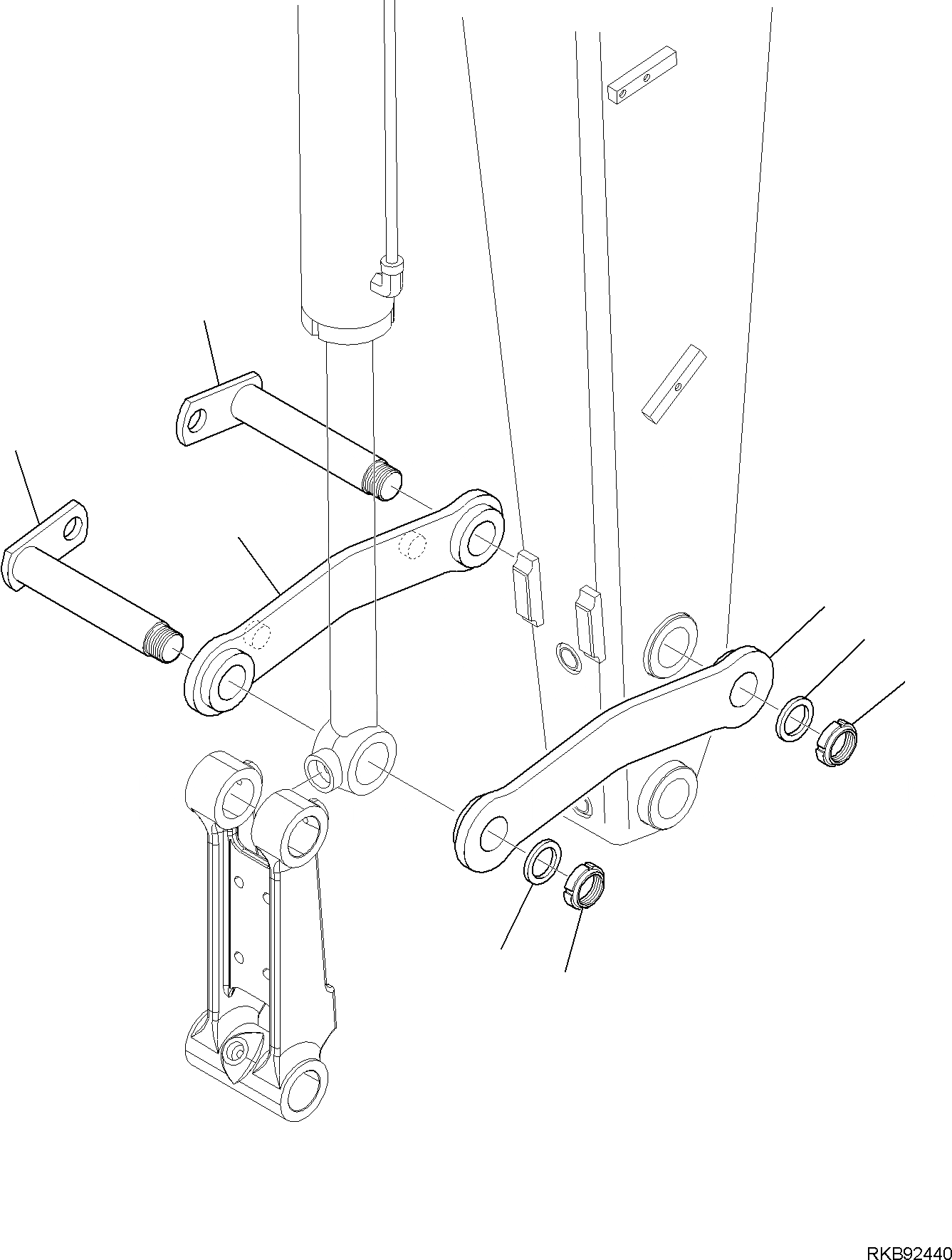 RKB92440