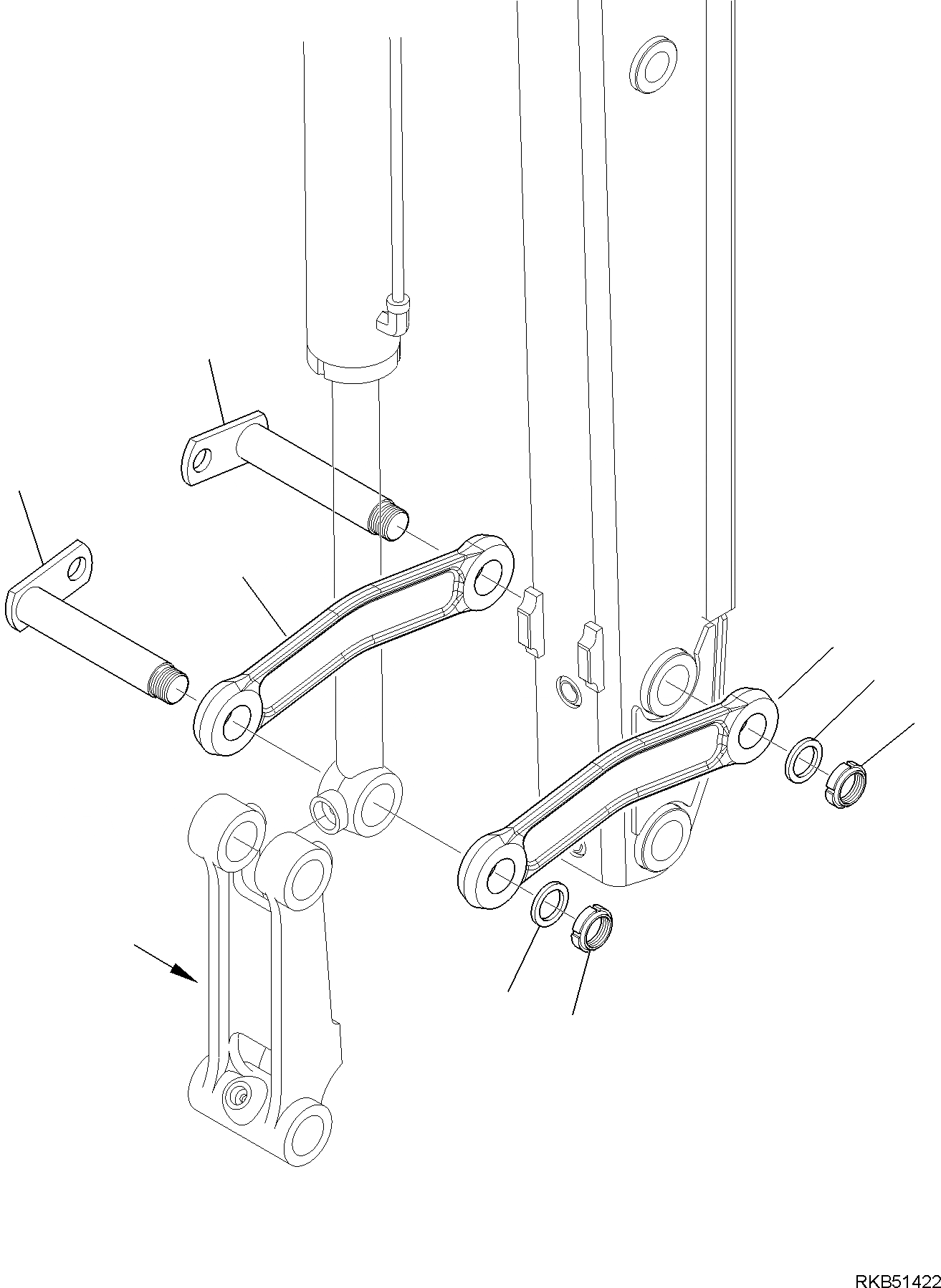 RKB51422