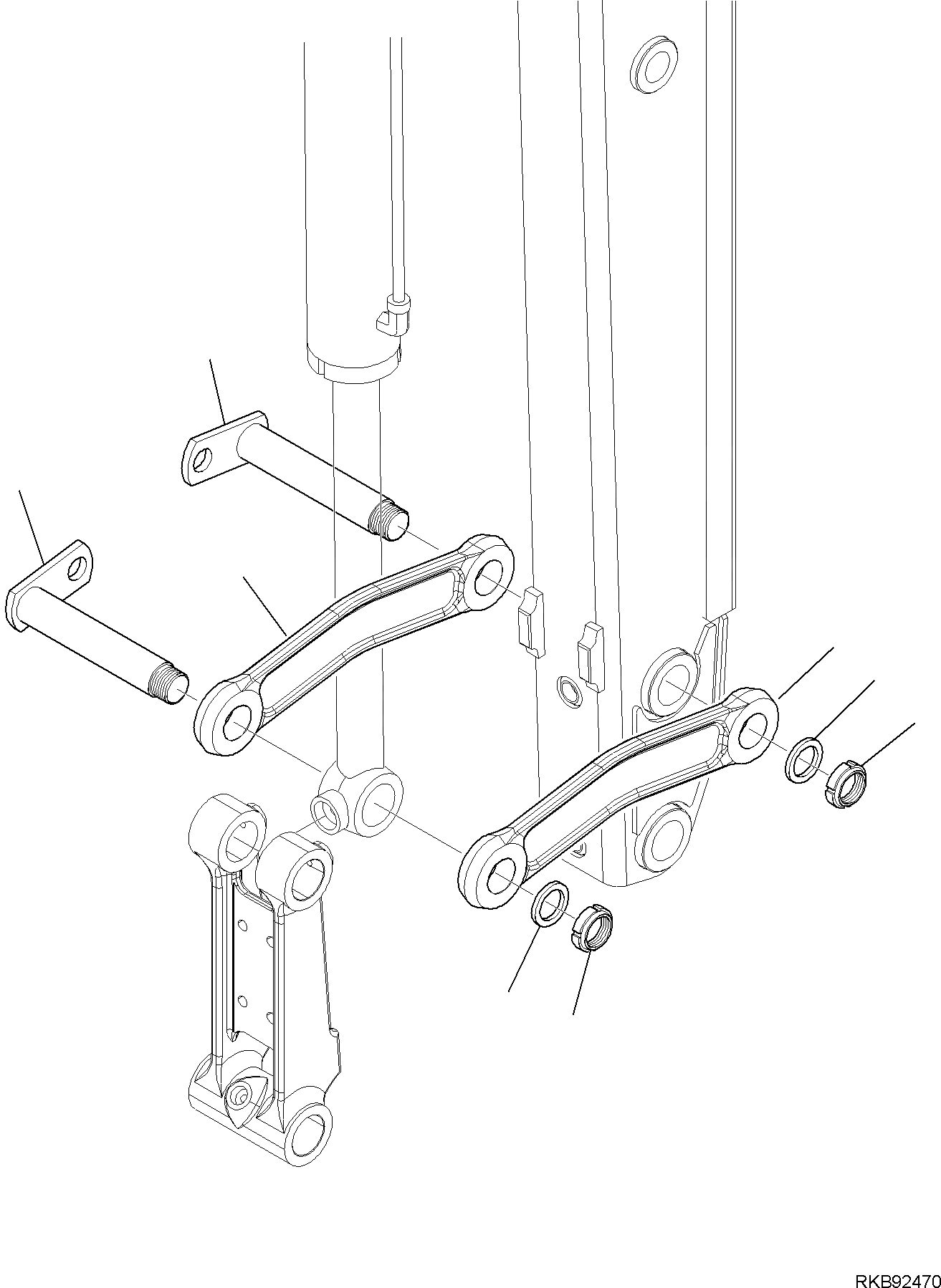 RKB92470