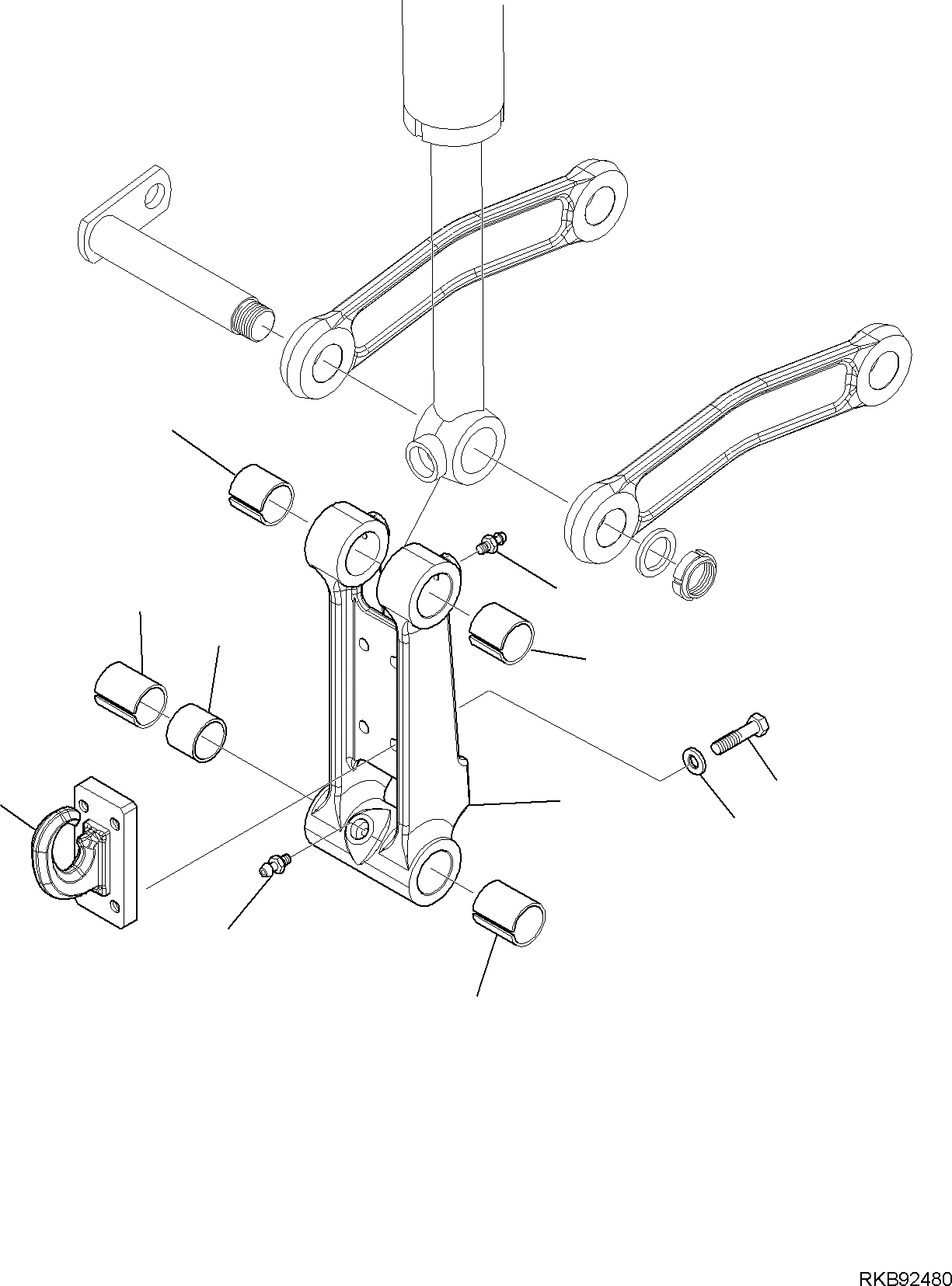 RKB92480