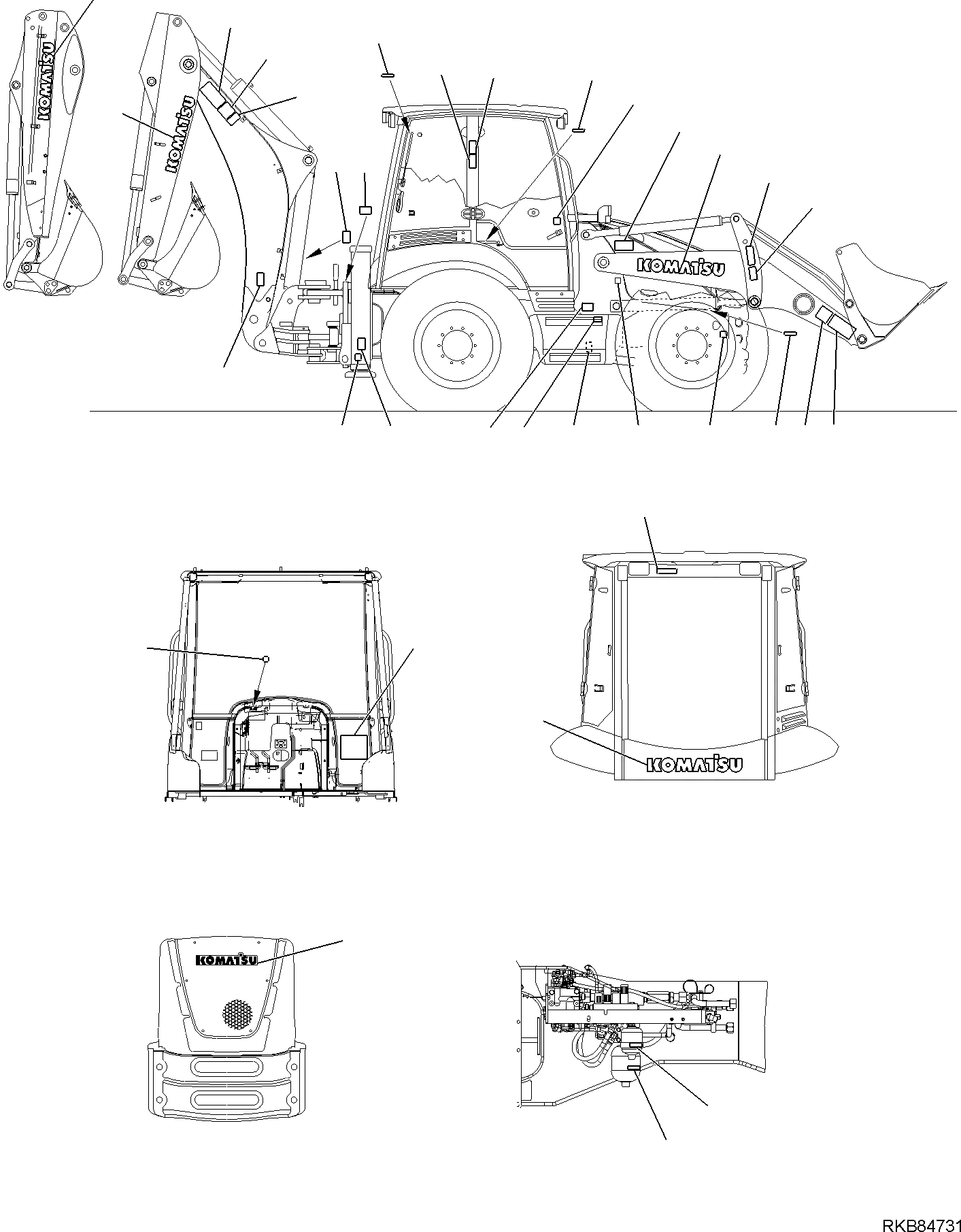 KOMATSU
KOMATSU
KOMATSU
KOMATSU
KOMATSU
RKB84731