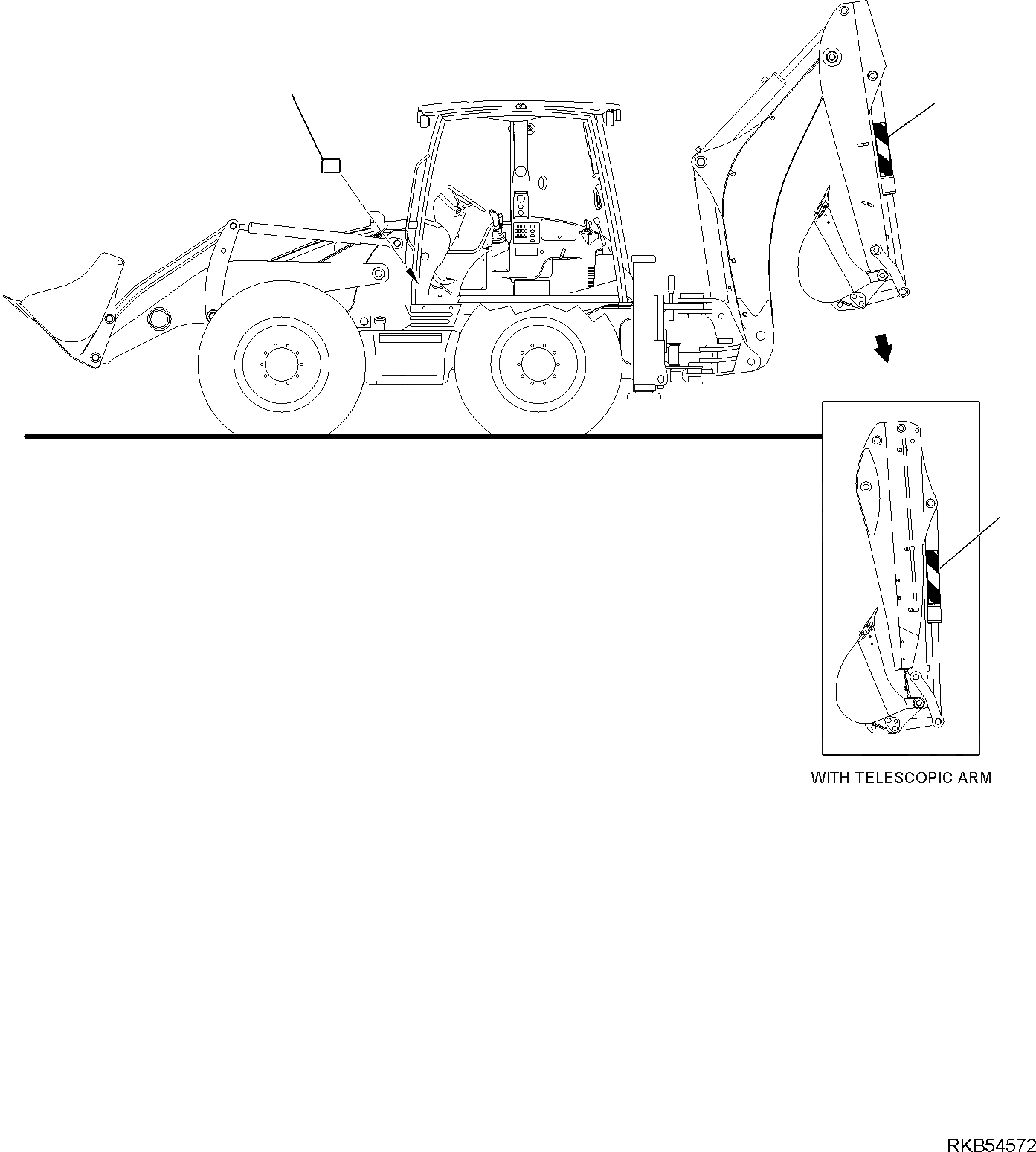 WITH TELESCOPIC ARM

RKB54572