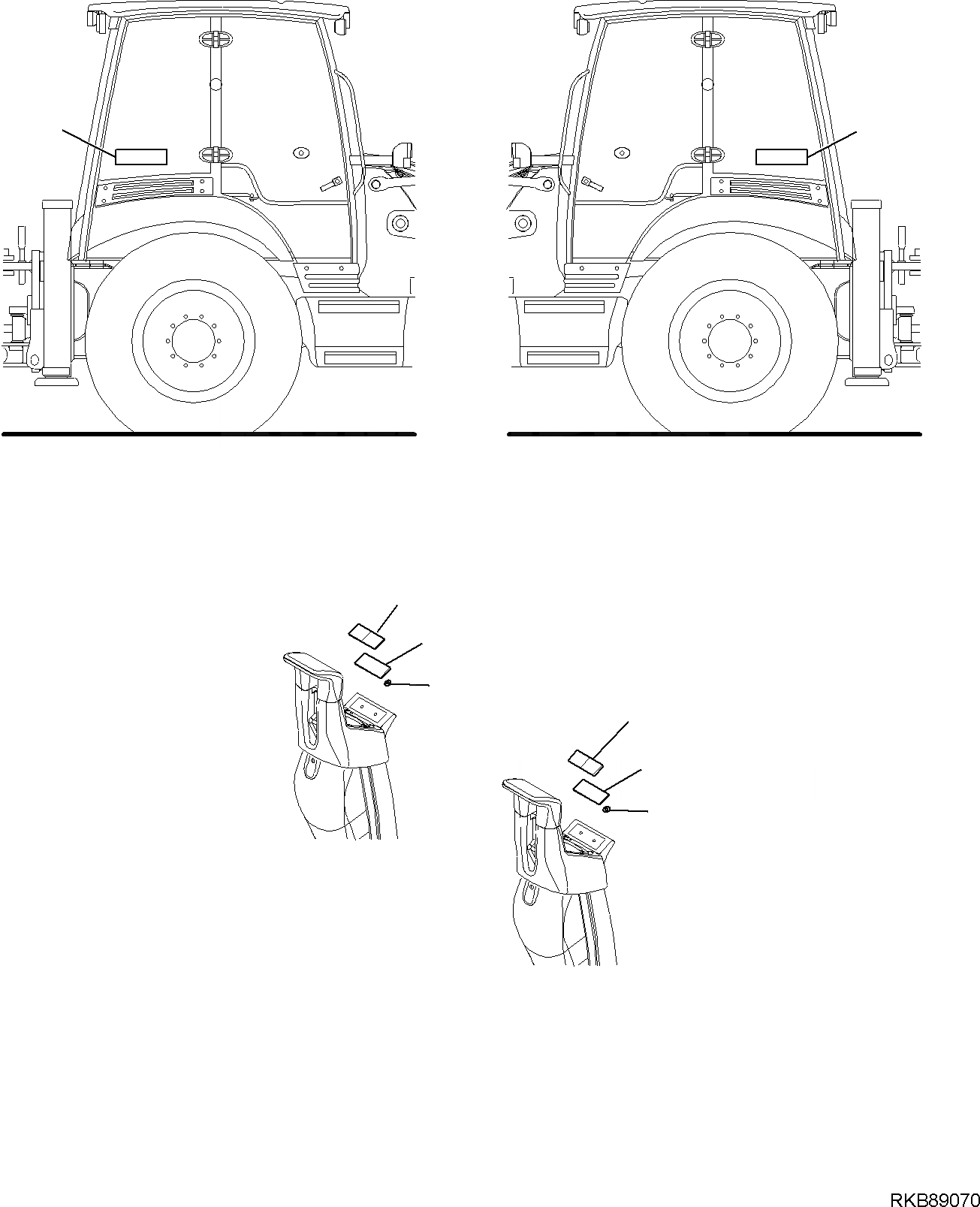 RKB89070