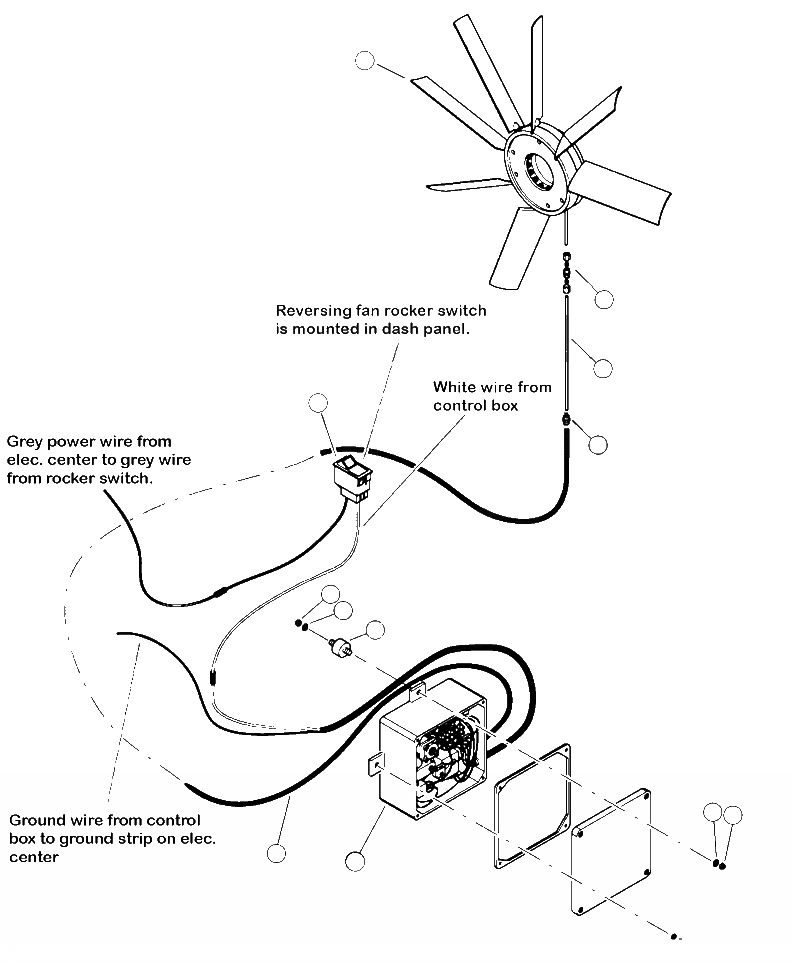 Reversing fan rocker switch is mounted in dash panel.

White wire from control box

Grey power wire from elec. center to grey wire from rocker switch.

Ground wire from control box to ground strip on elec. center