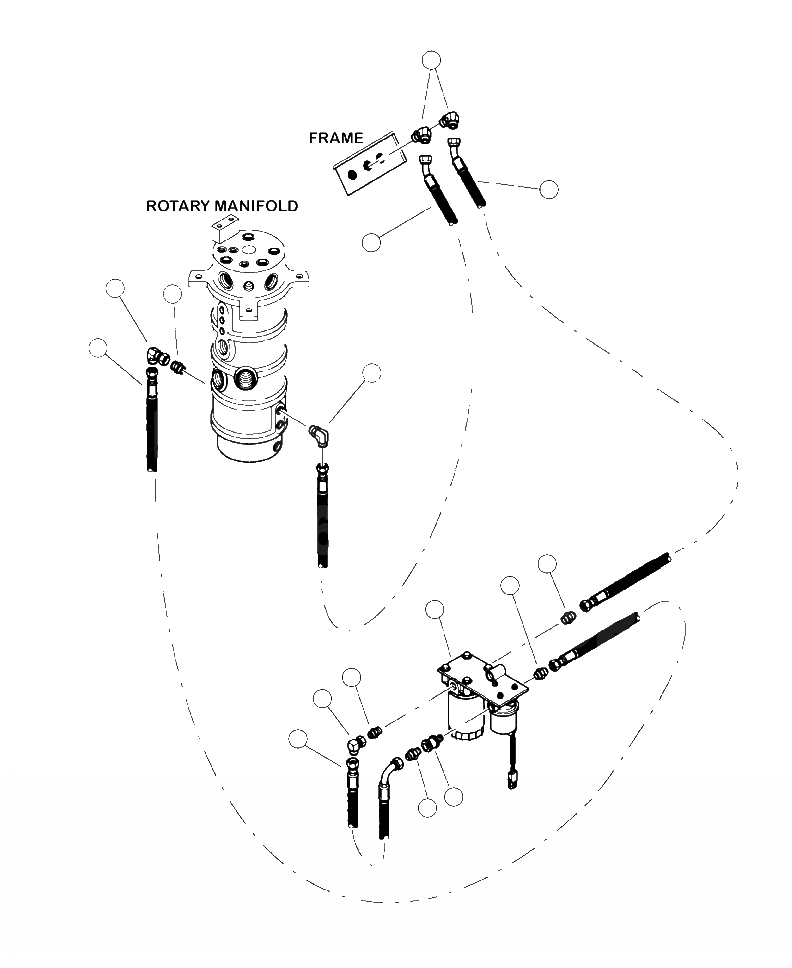 FRAME

ROTARY MANIFOLD