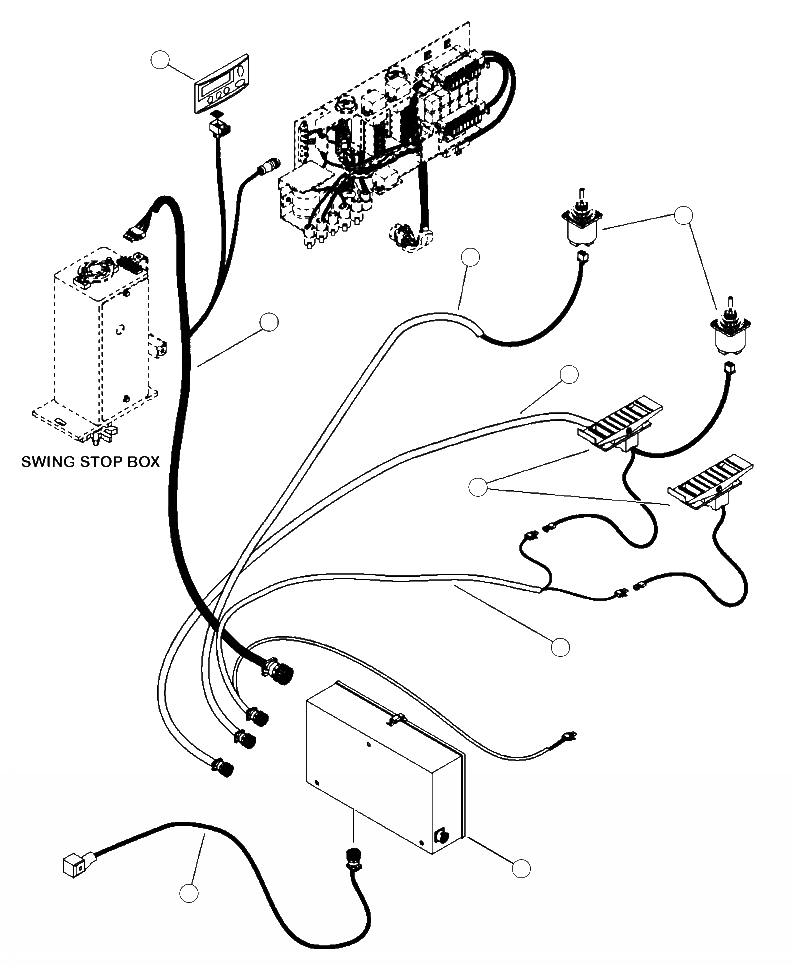 SWING STOP BOX