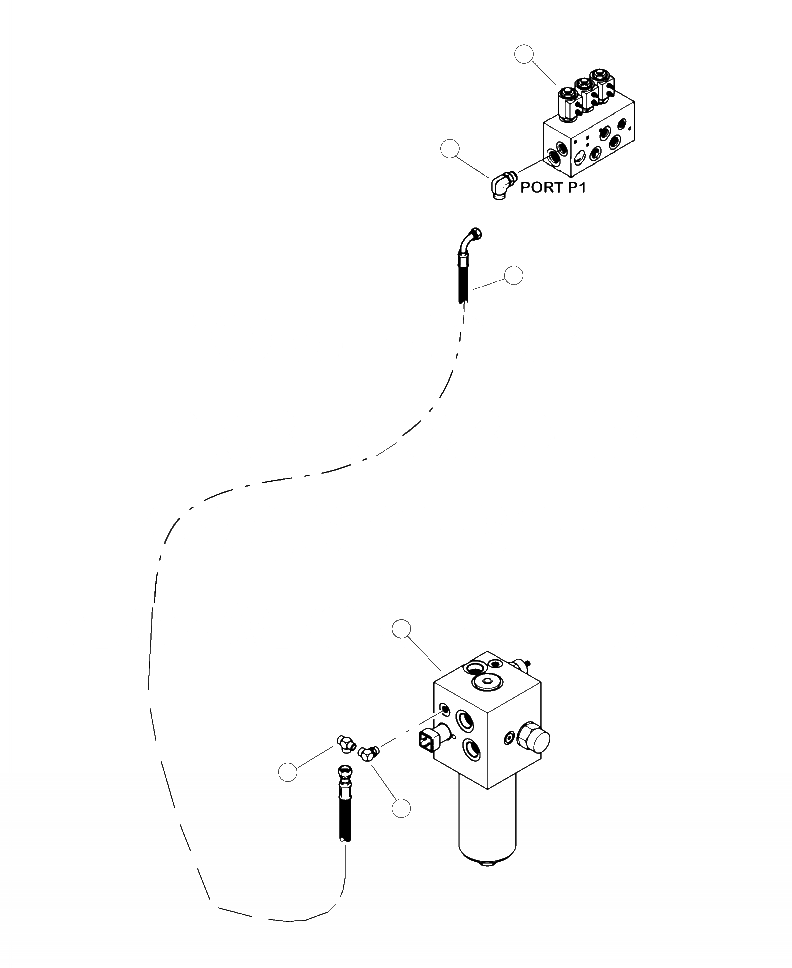 PORT P1