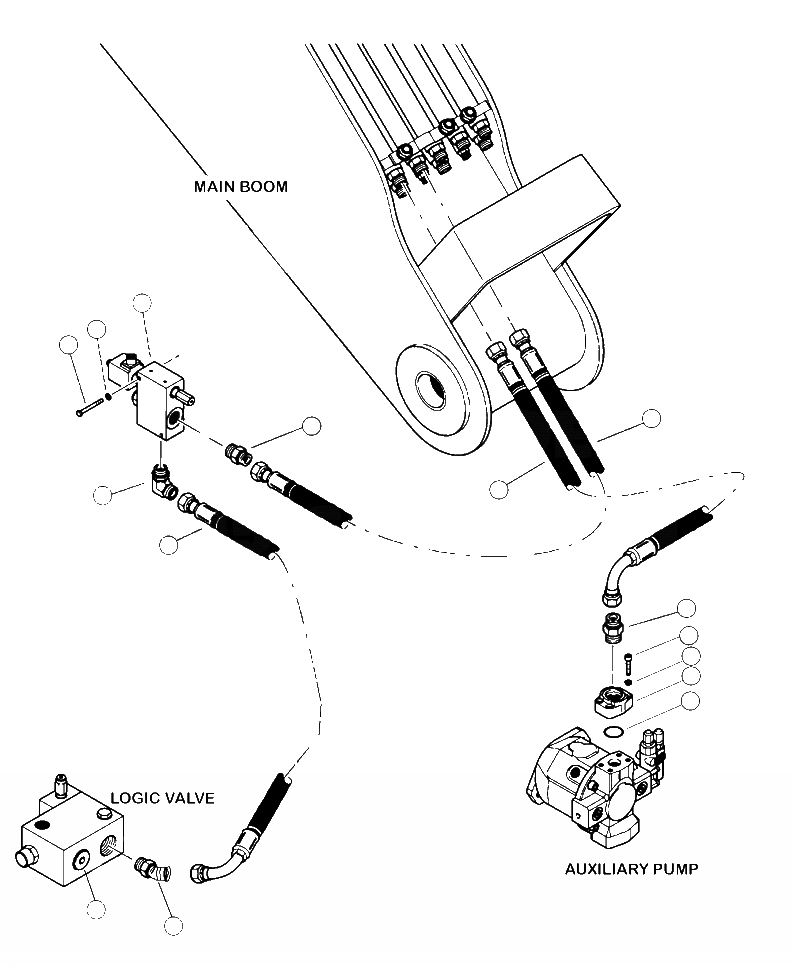 MAIN BOOM

LOGIC VALVE

AUXILIARY PUMP