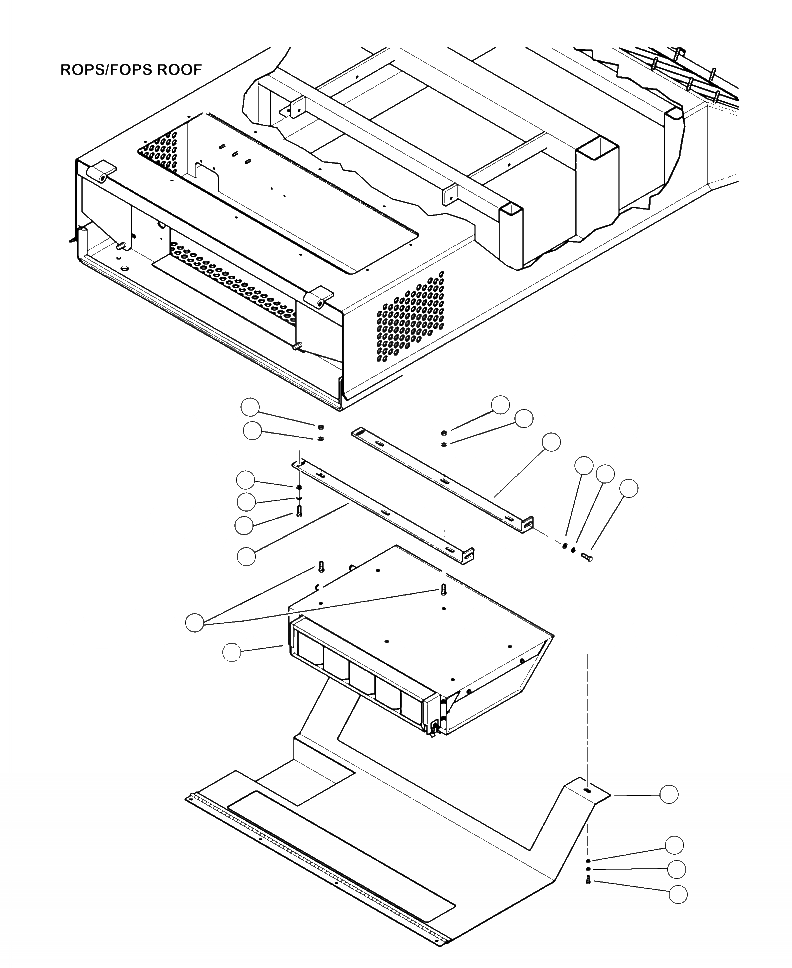 ROPS/FOPS ROOF