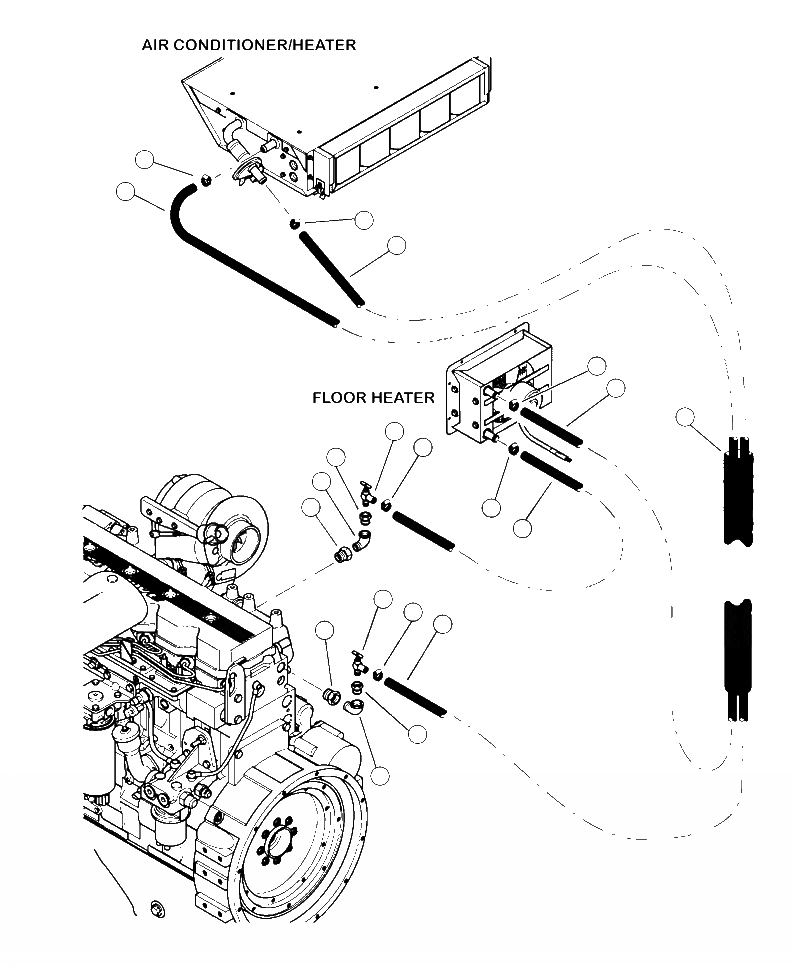 AIR CONDITIONER/HEATER

FLOOR HEATER