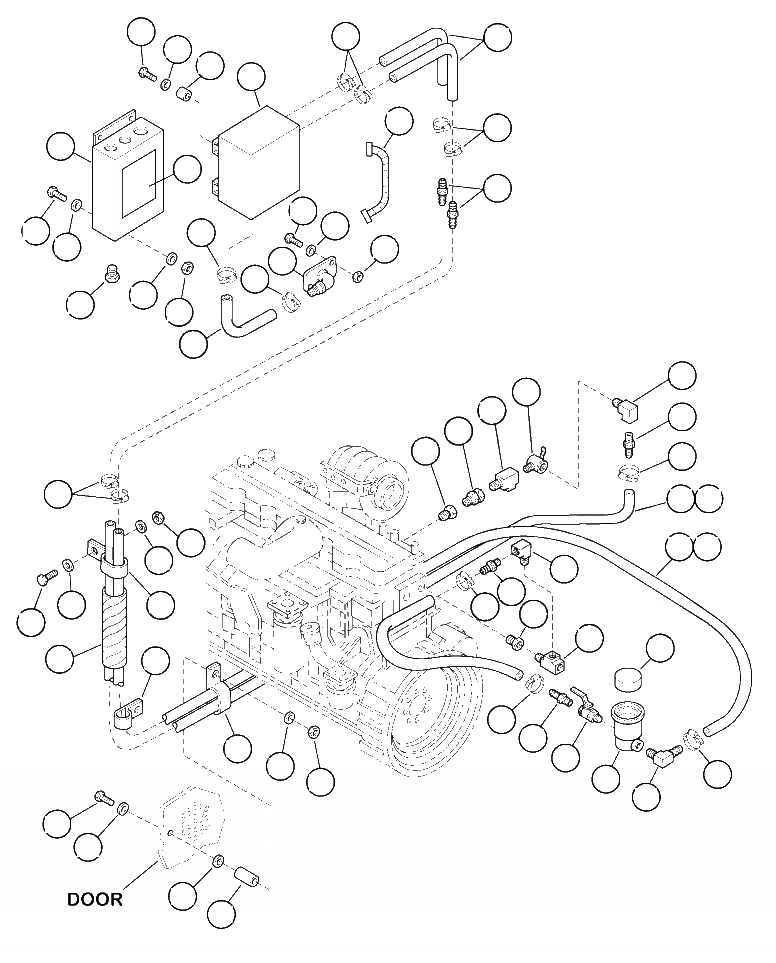 DOOR