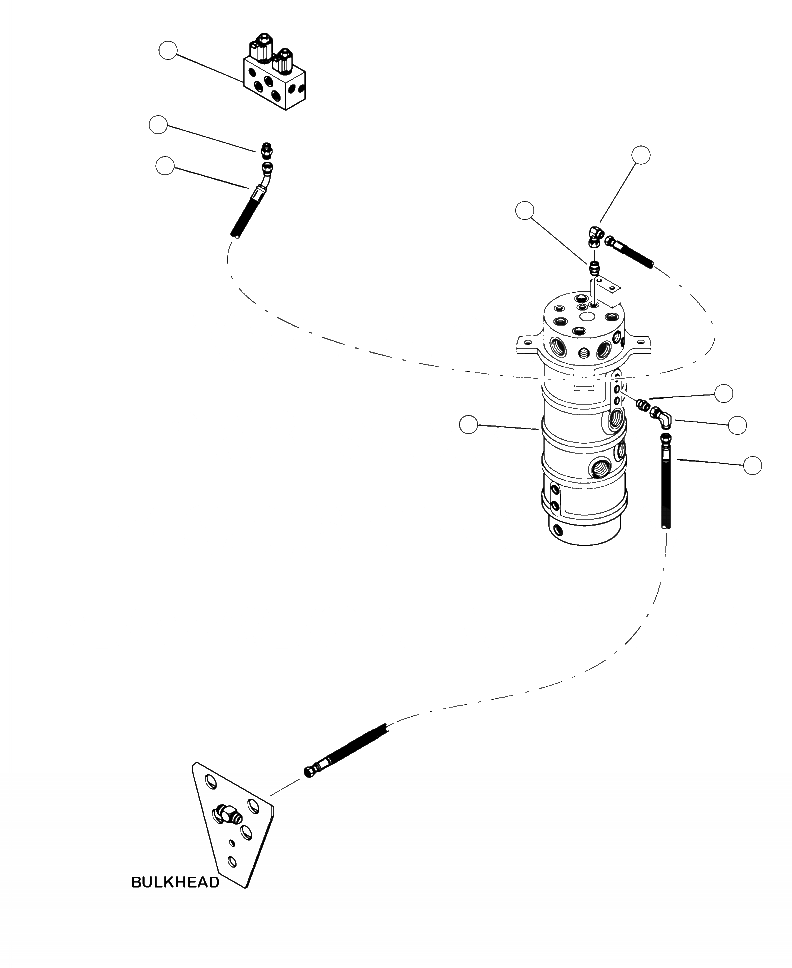 BULKHEAD