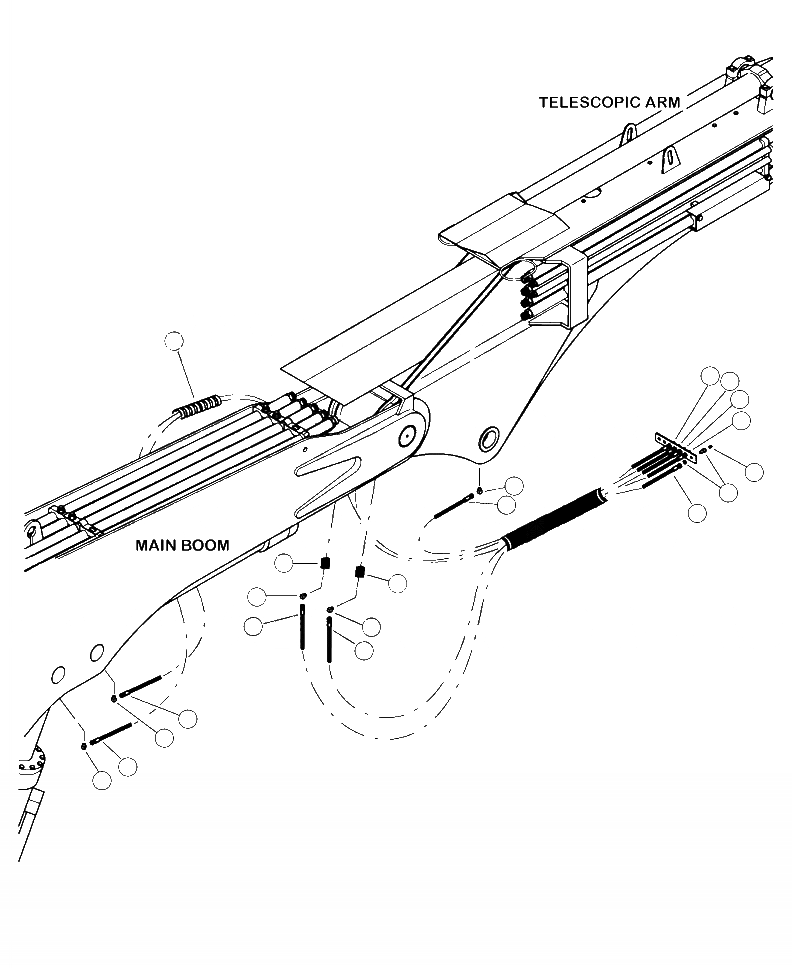 TELESCOPIC ARM

MAIN BOOM