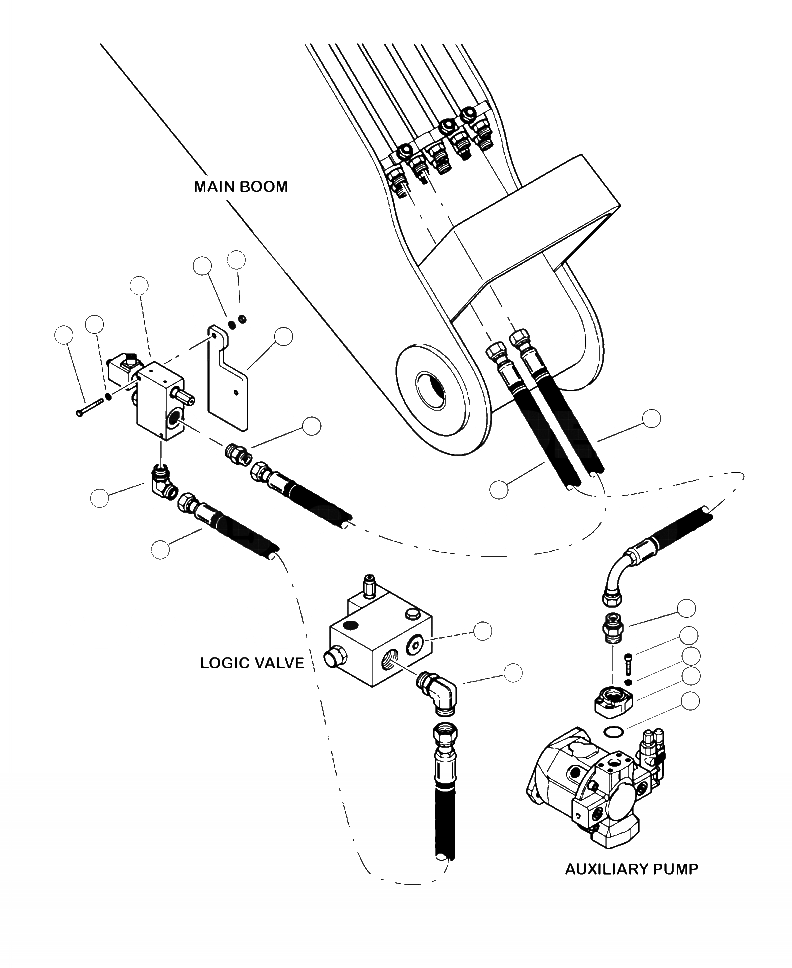 MAIN BOOM

LOGIC VALVE

AUXILIARY PUMP