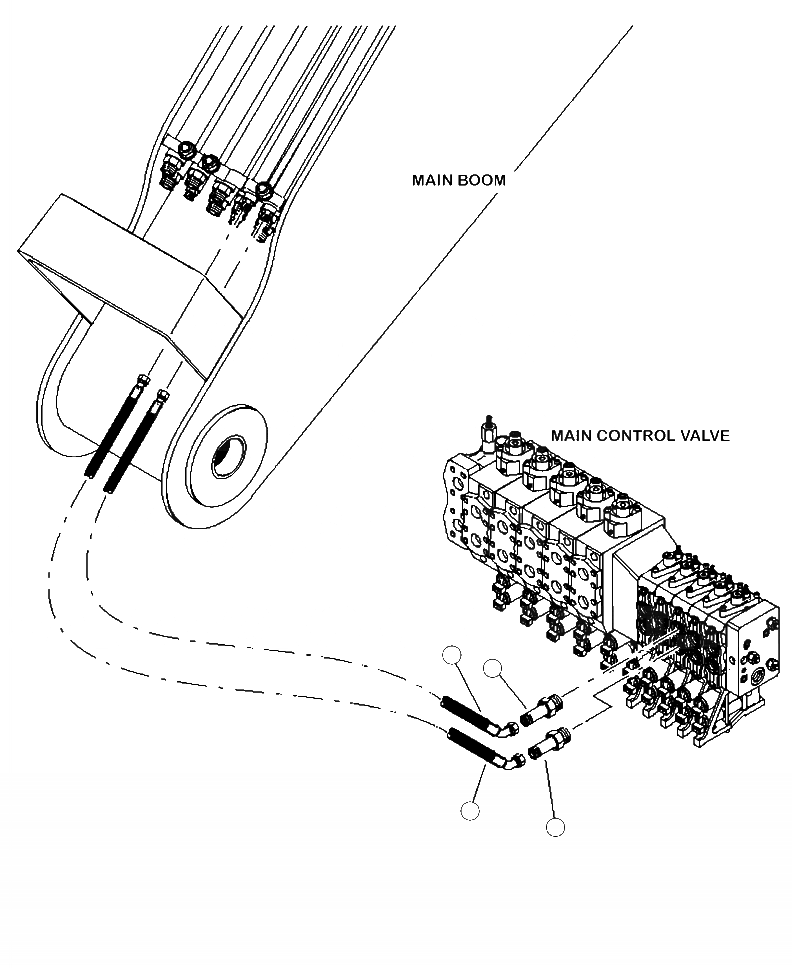 MAIN BOOM

MAIN CONTROL VALVE