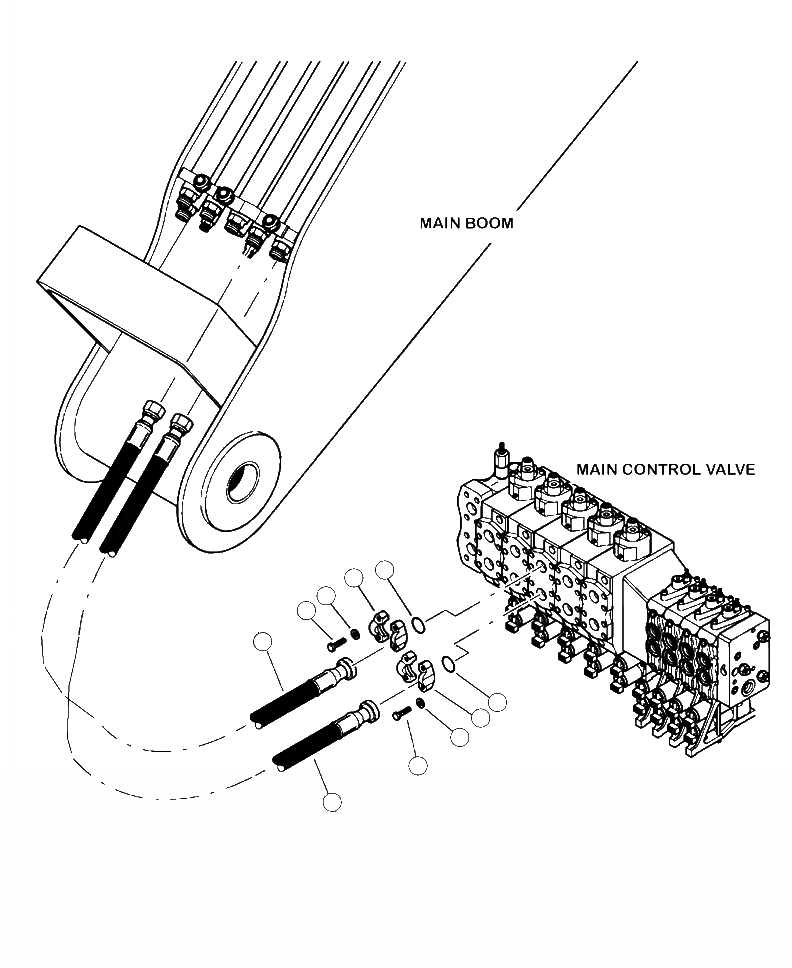 MAIN BOOM

MAIN CONTROL VALVE