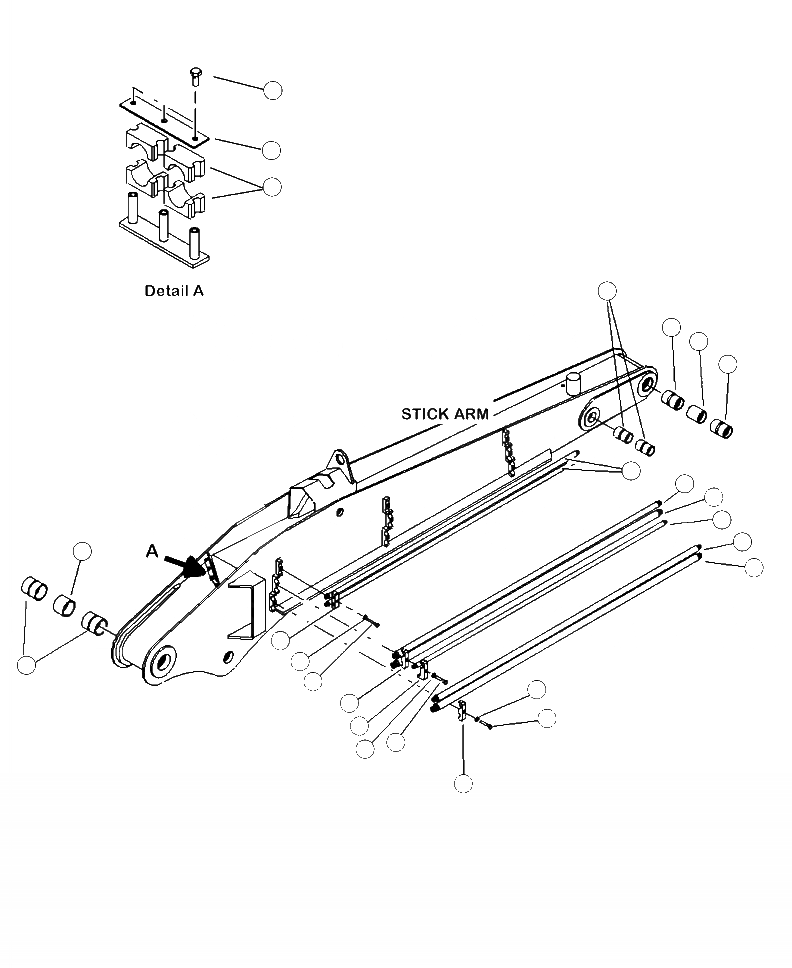 Detail A

STICK ARM

A