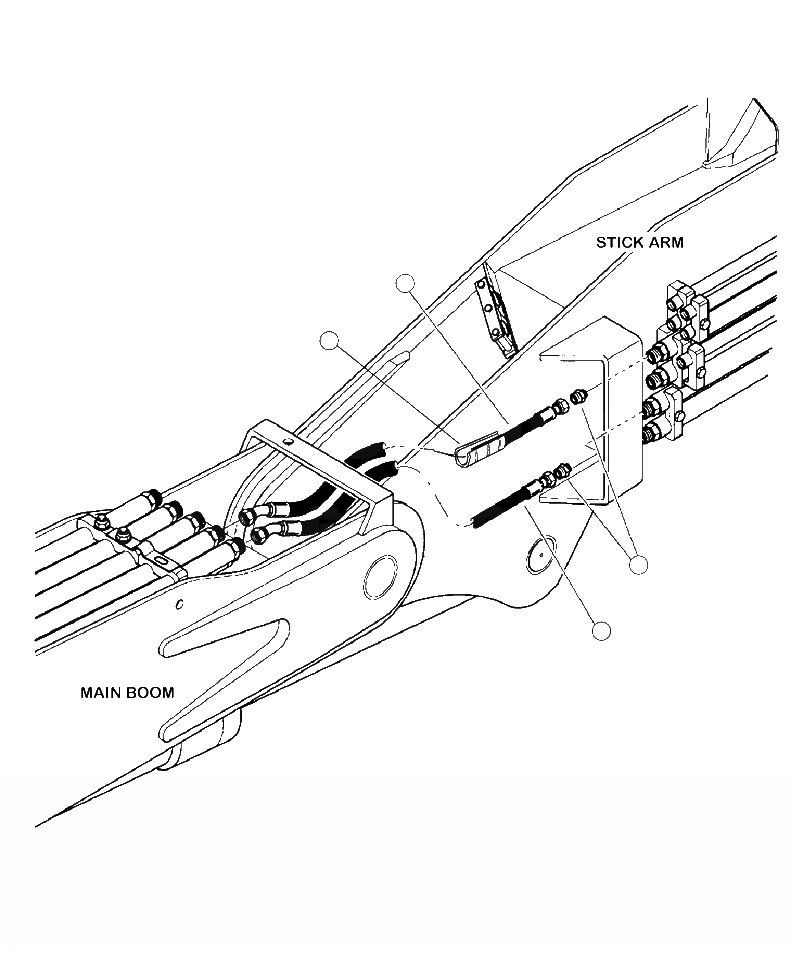 STICK ARM

MAIN BOOM