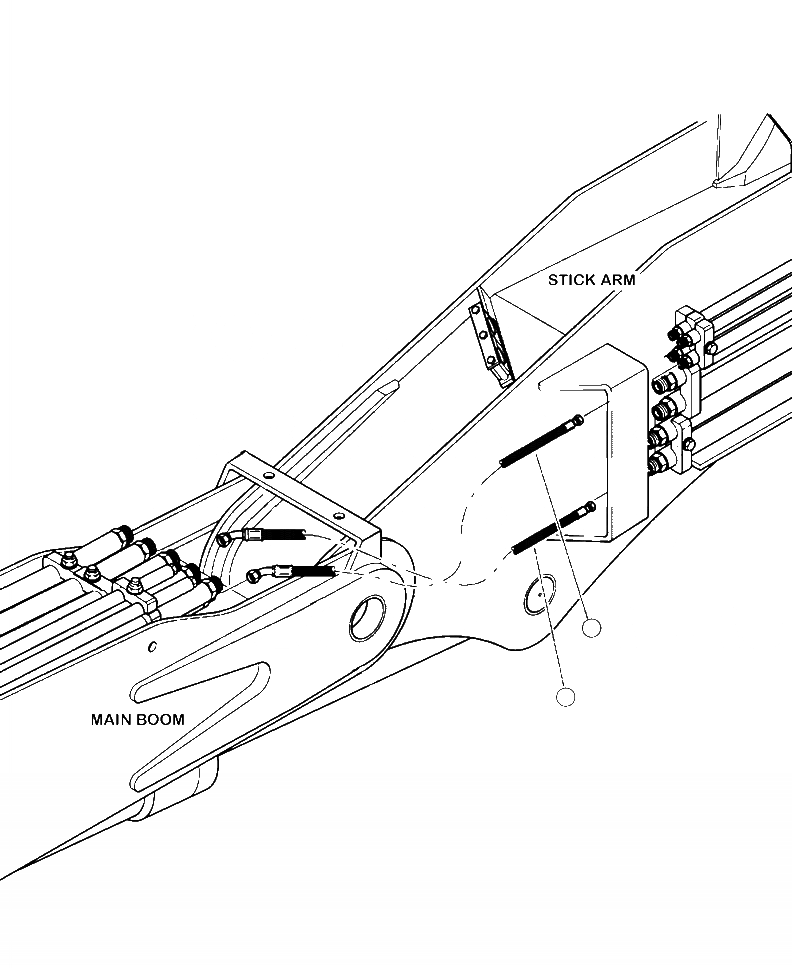 STICK ARM

MAIN BOOM