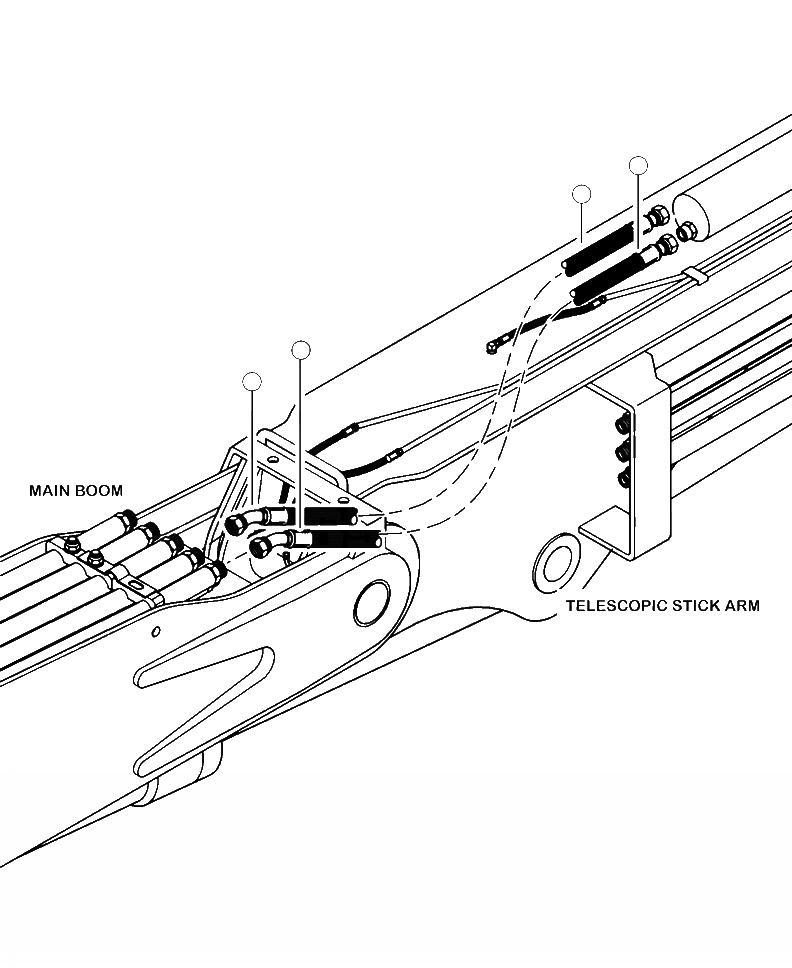 MAIN BOOM

TELESCOPIC STICK ARM