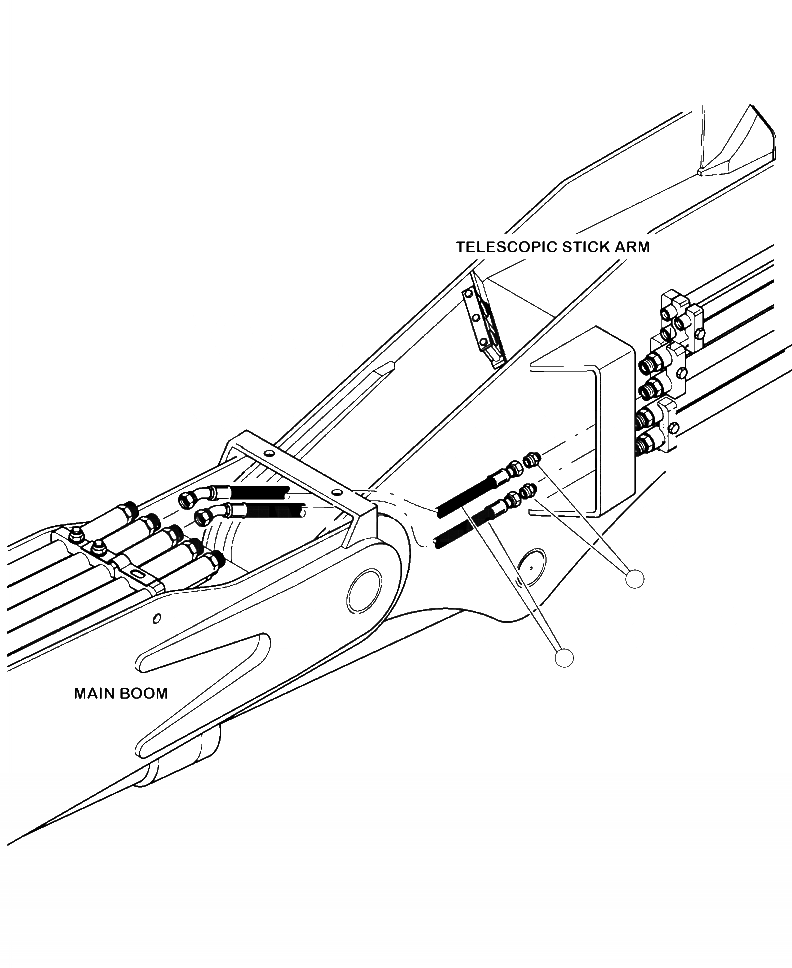 TELESCOPIC STICK ARM

MAIN BOOM