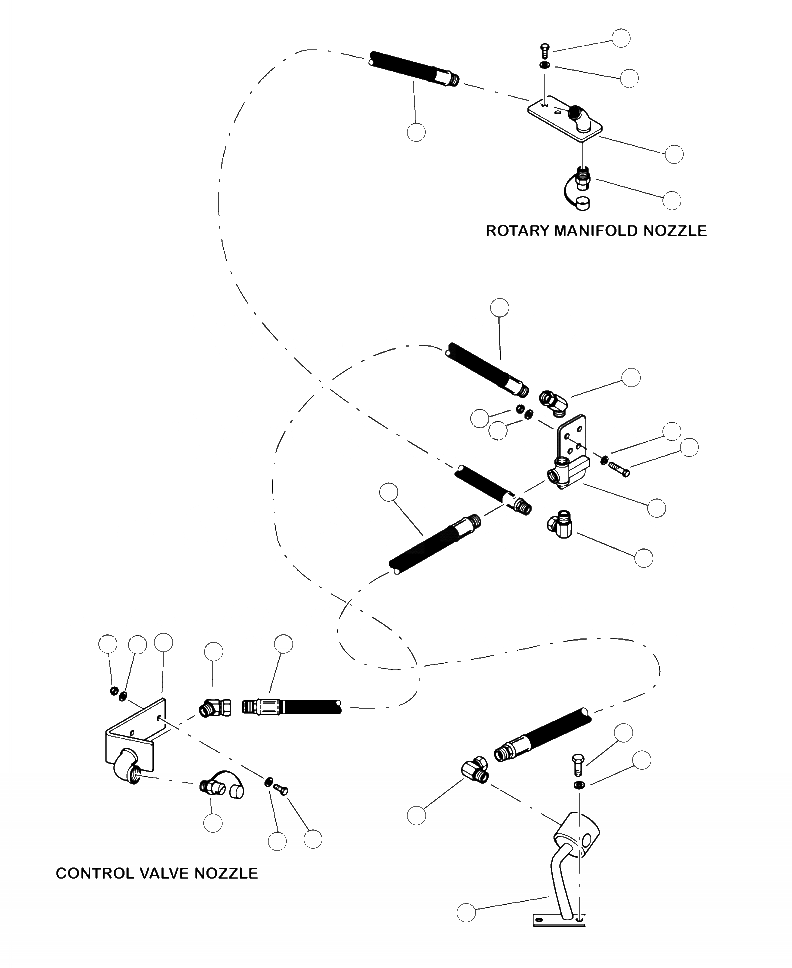 ROTARY MANIFOLD NOZZLE

CONTROL VALVE NOZZLE