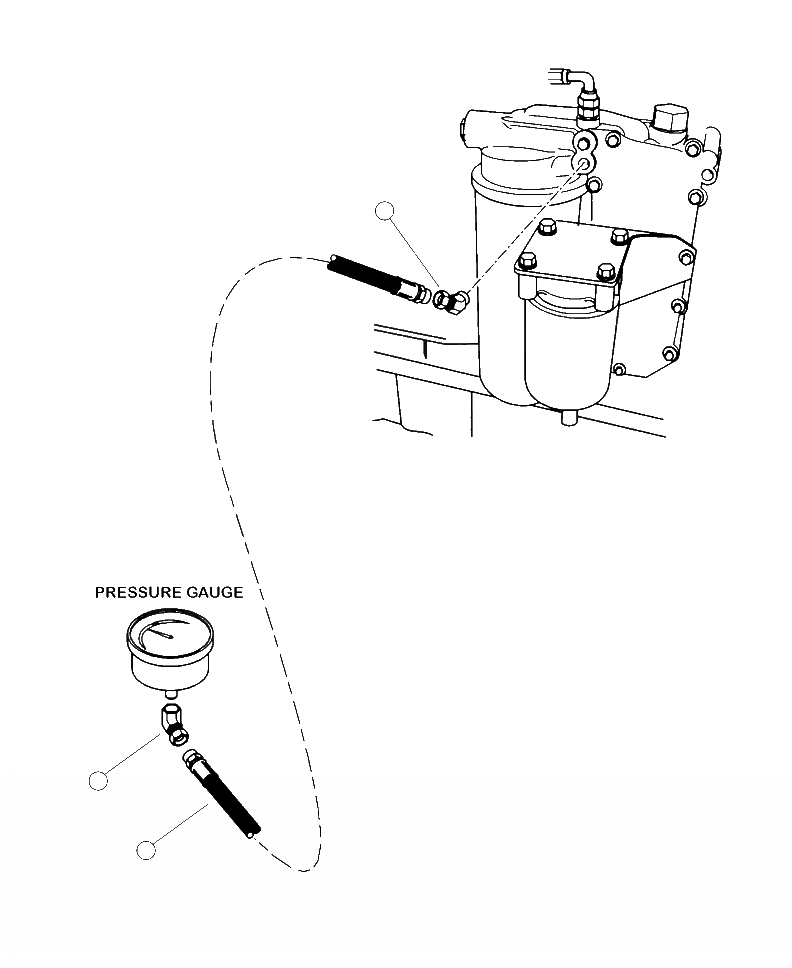 PRESSURE GAUGE