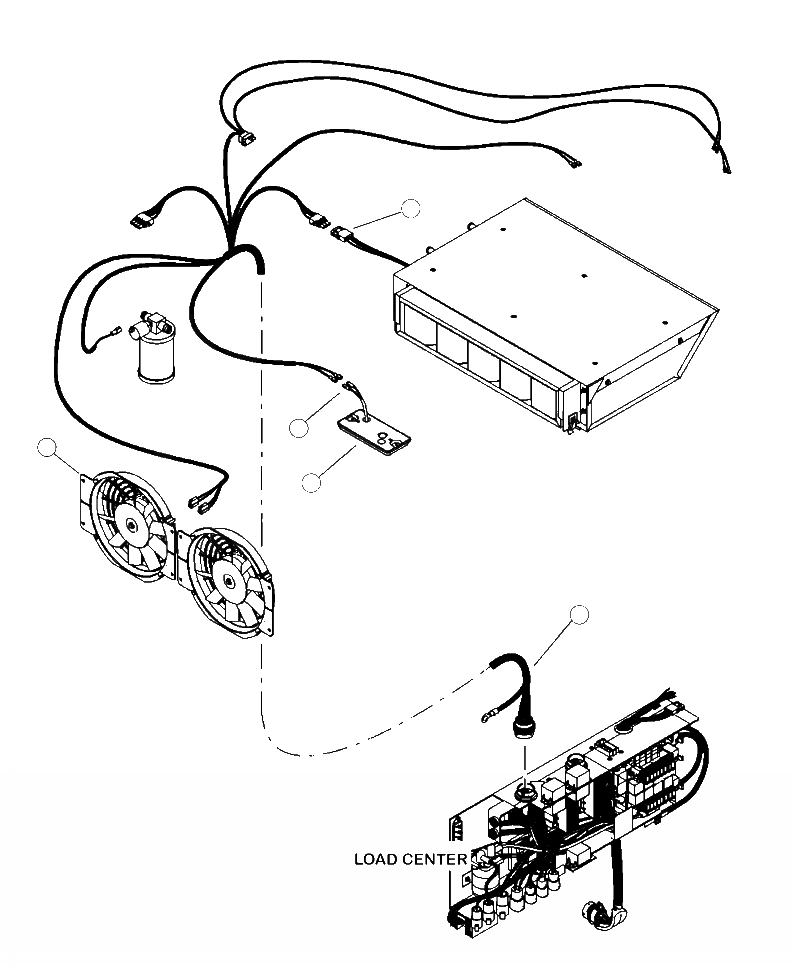 LOAD CENTER