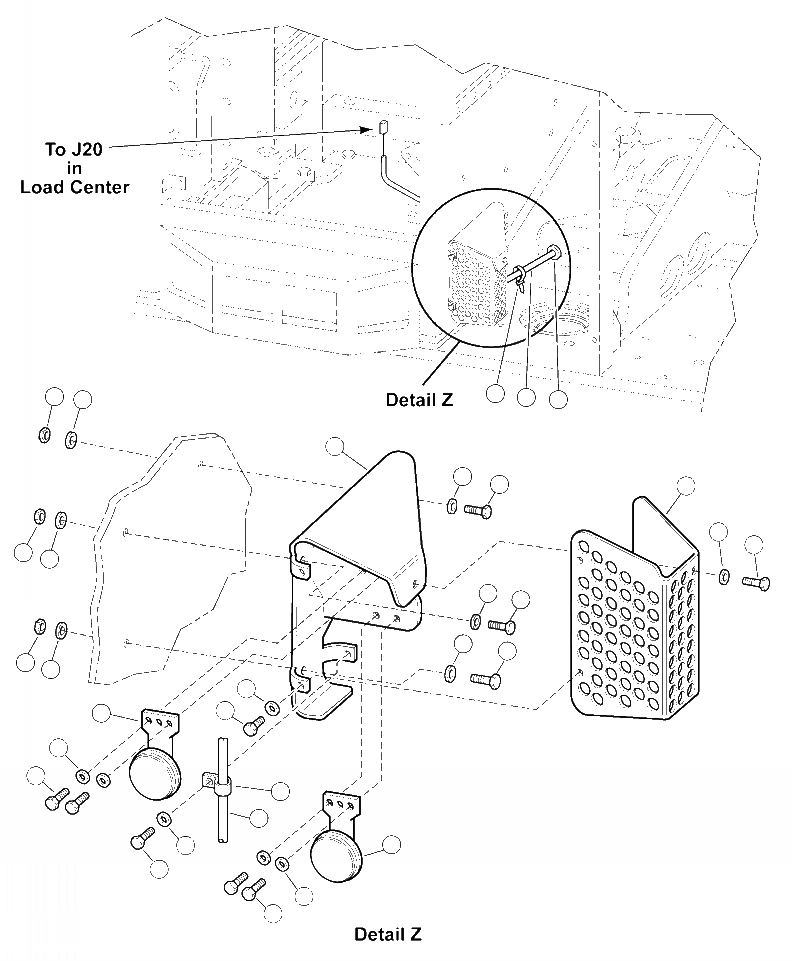 To J20
in
Load Center

Detail Z

Detail Z