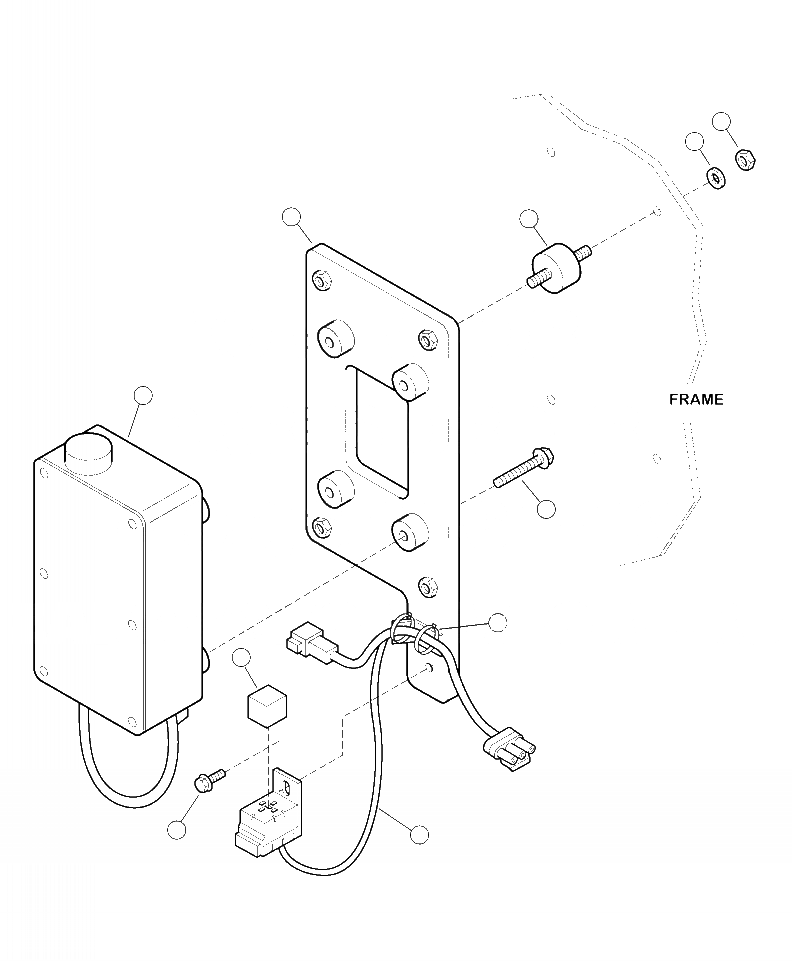 FRAME