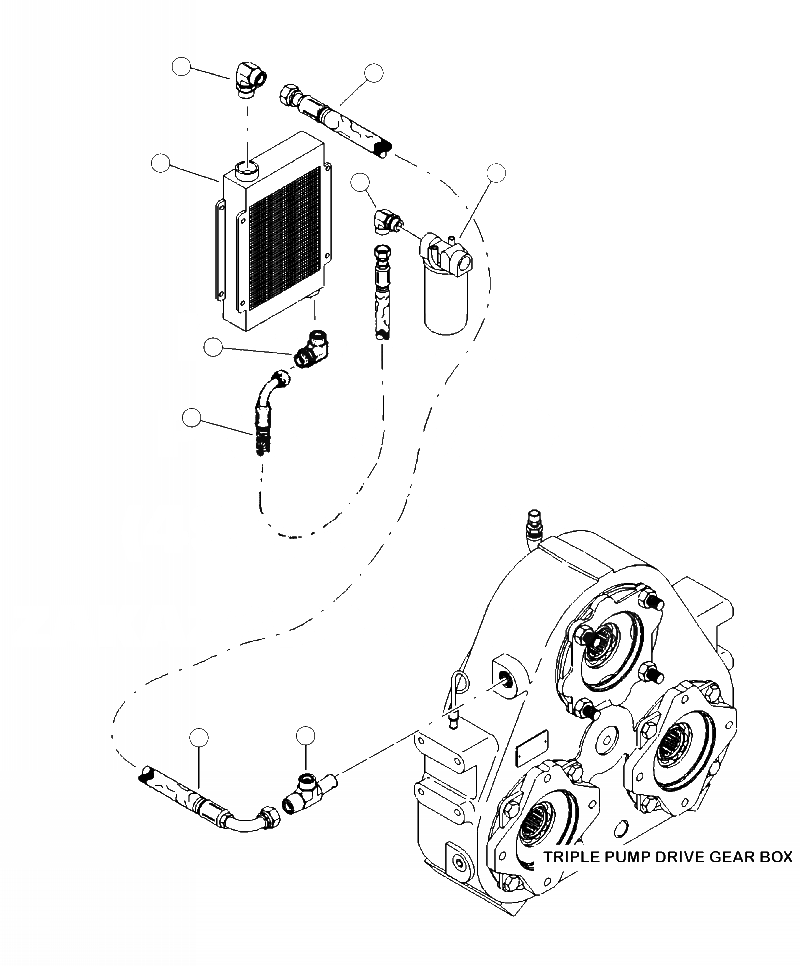 TRIPLE PUMP DRIVE GEAR BOX