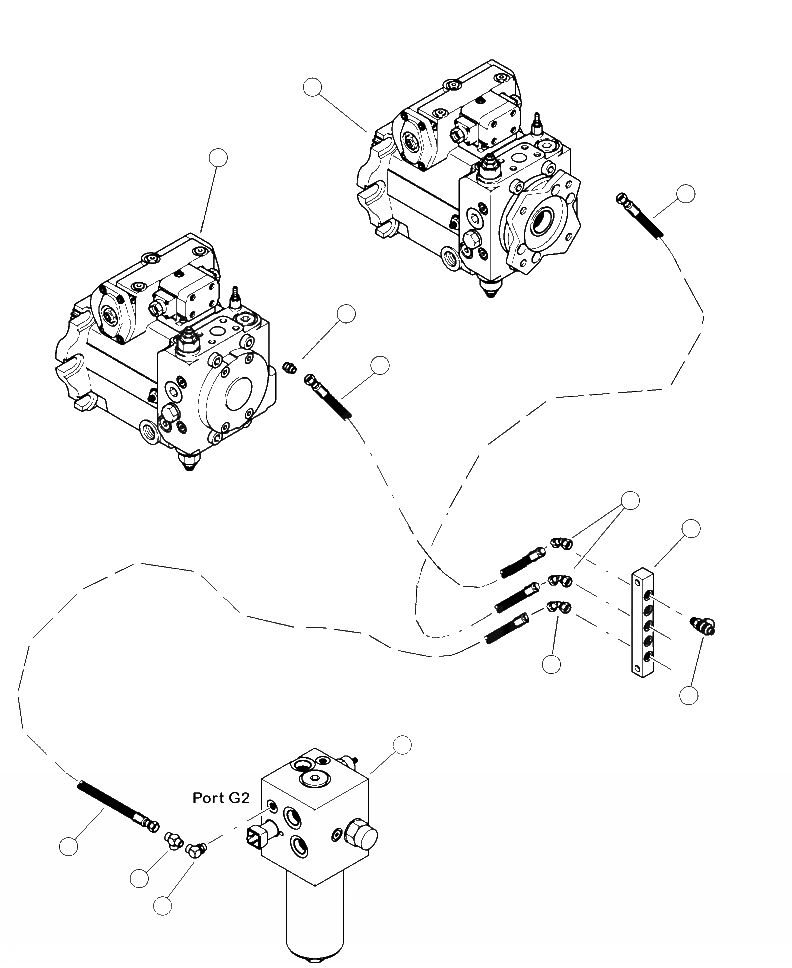 Port G2