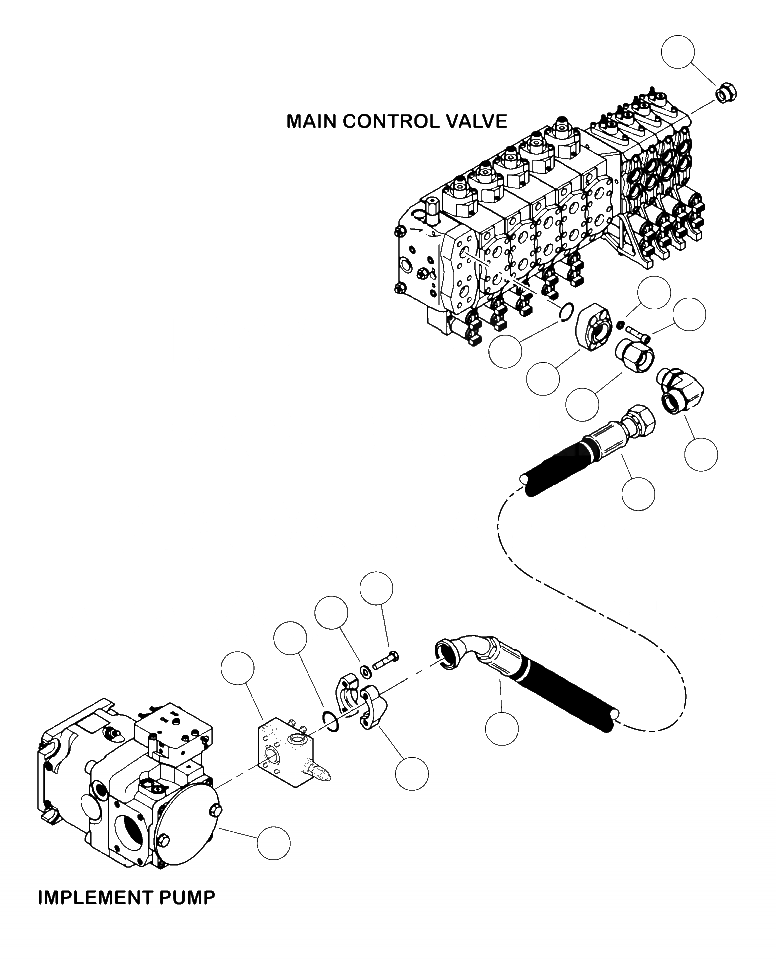 MAIN CONTROL VALVE

IMPLEMENT PUMP