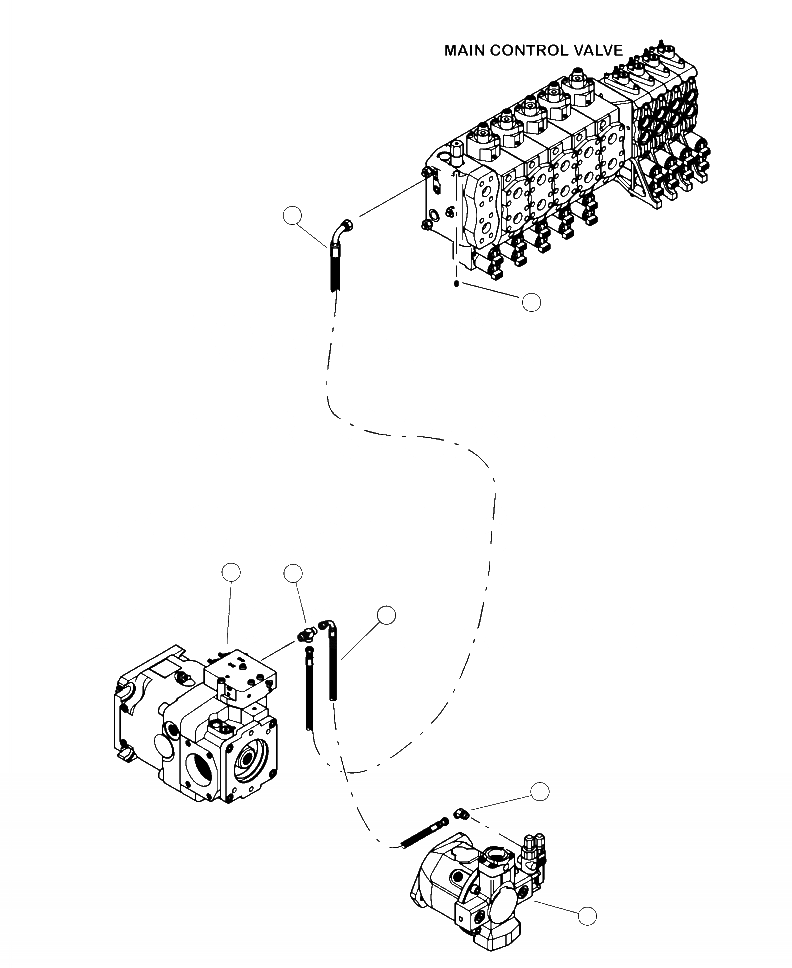 MAIN CONTROL VALVE