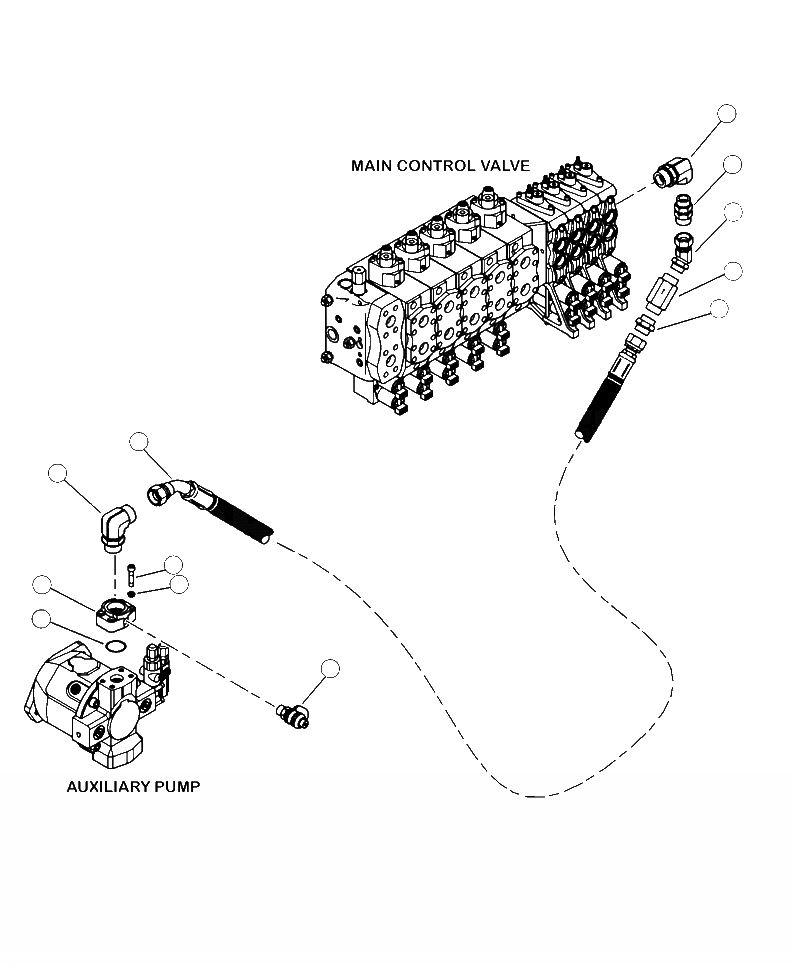 MAIN CONTROL VALVE

AUXILIARY PUMP