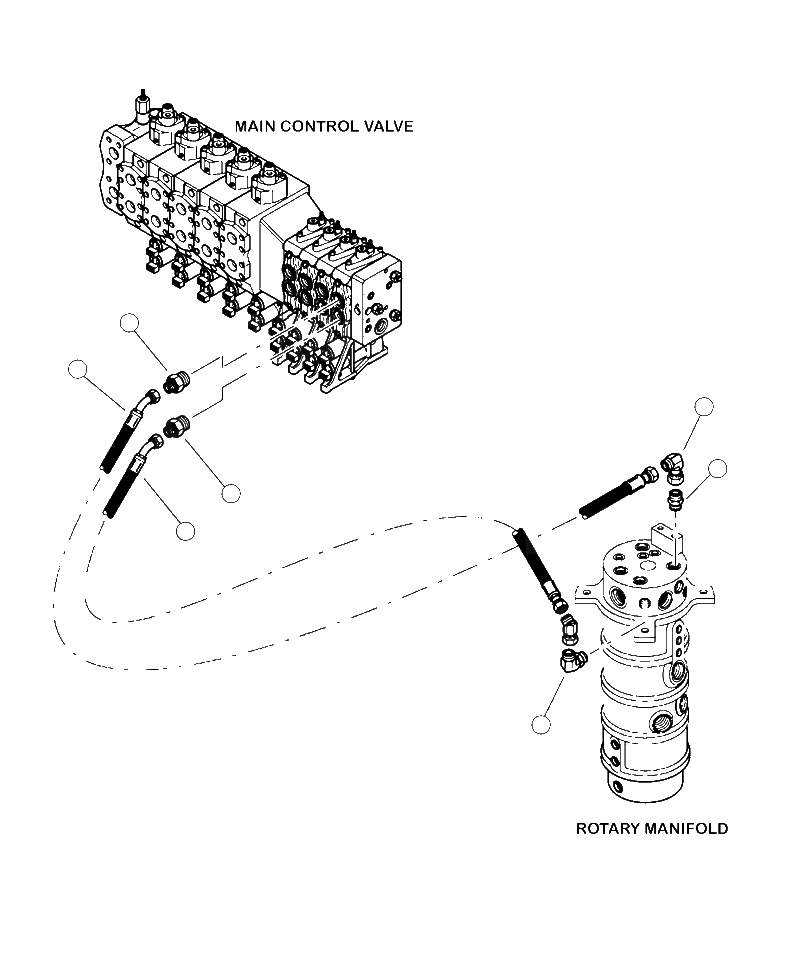 MAIN CONTROL VALVE

ROTARY MANIFOLD