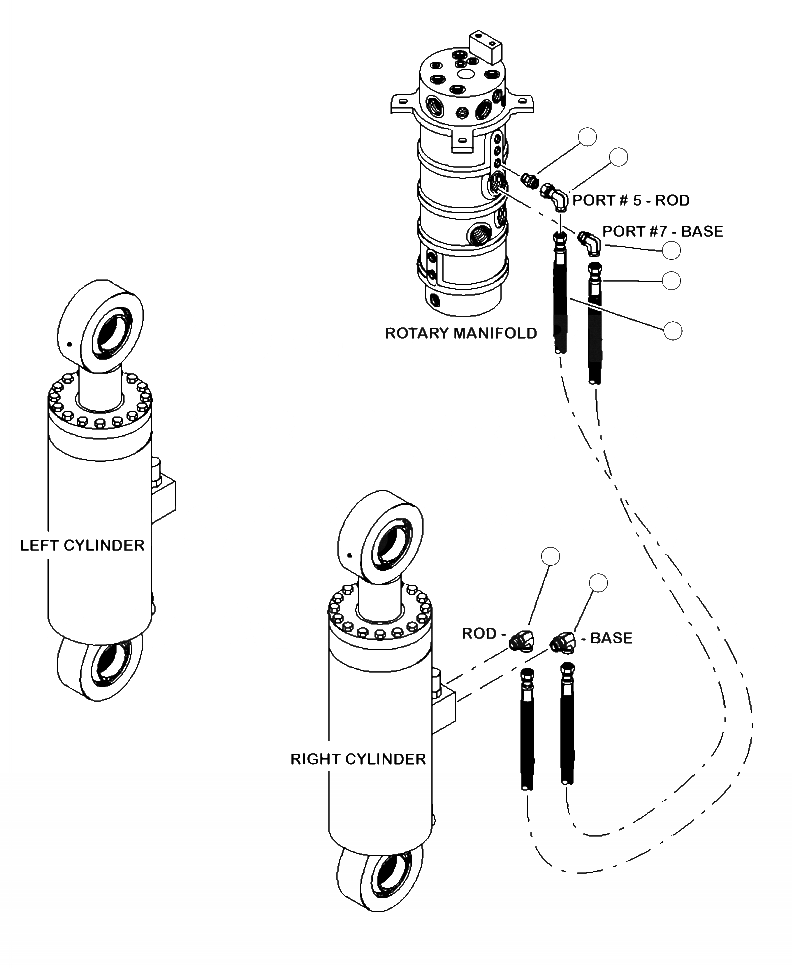 PORT # 5 - ROD

PORT #7 - BASE

ROTARY MANIFOLD

LEFT CYLINDER

ROD -

- BASE

RIGHT CYLINDER