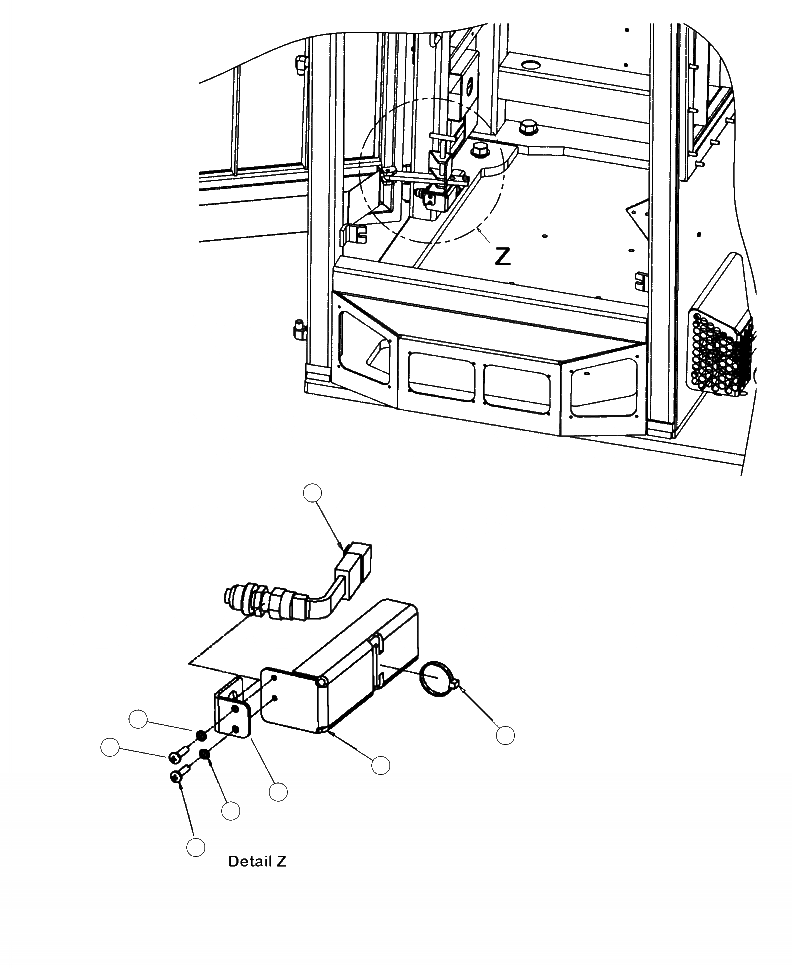 Z

Detail Z