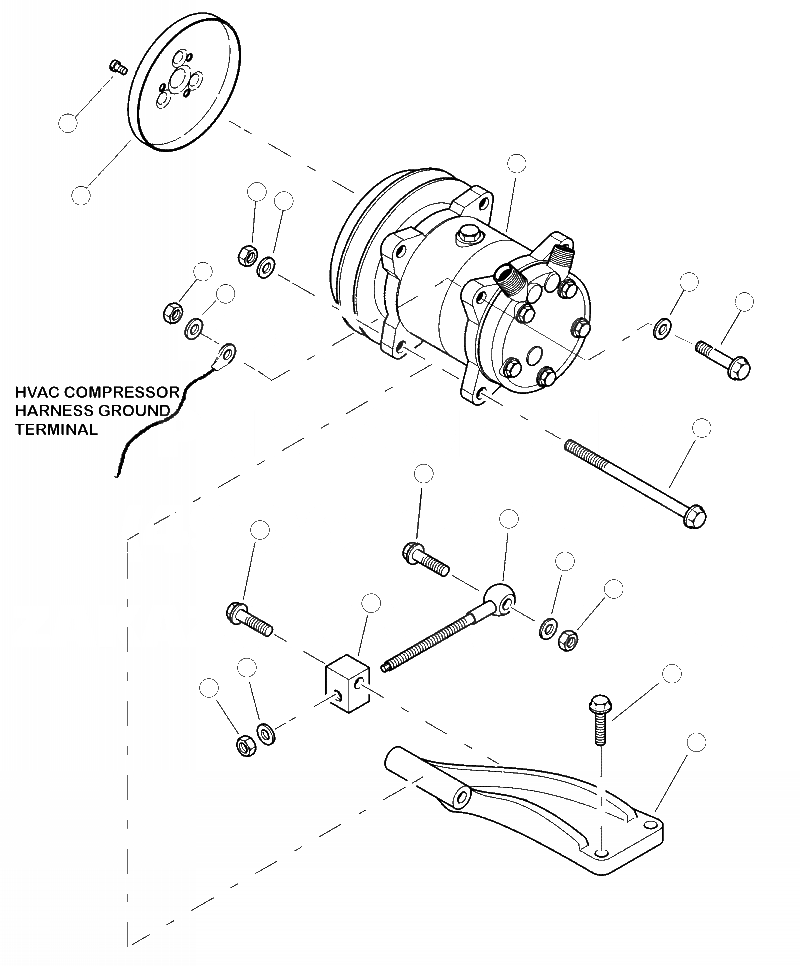 HVAC COMPRESSOR HARNESS GROUND TERMINAL